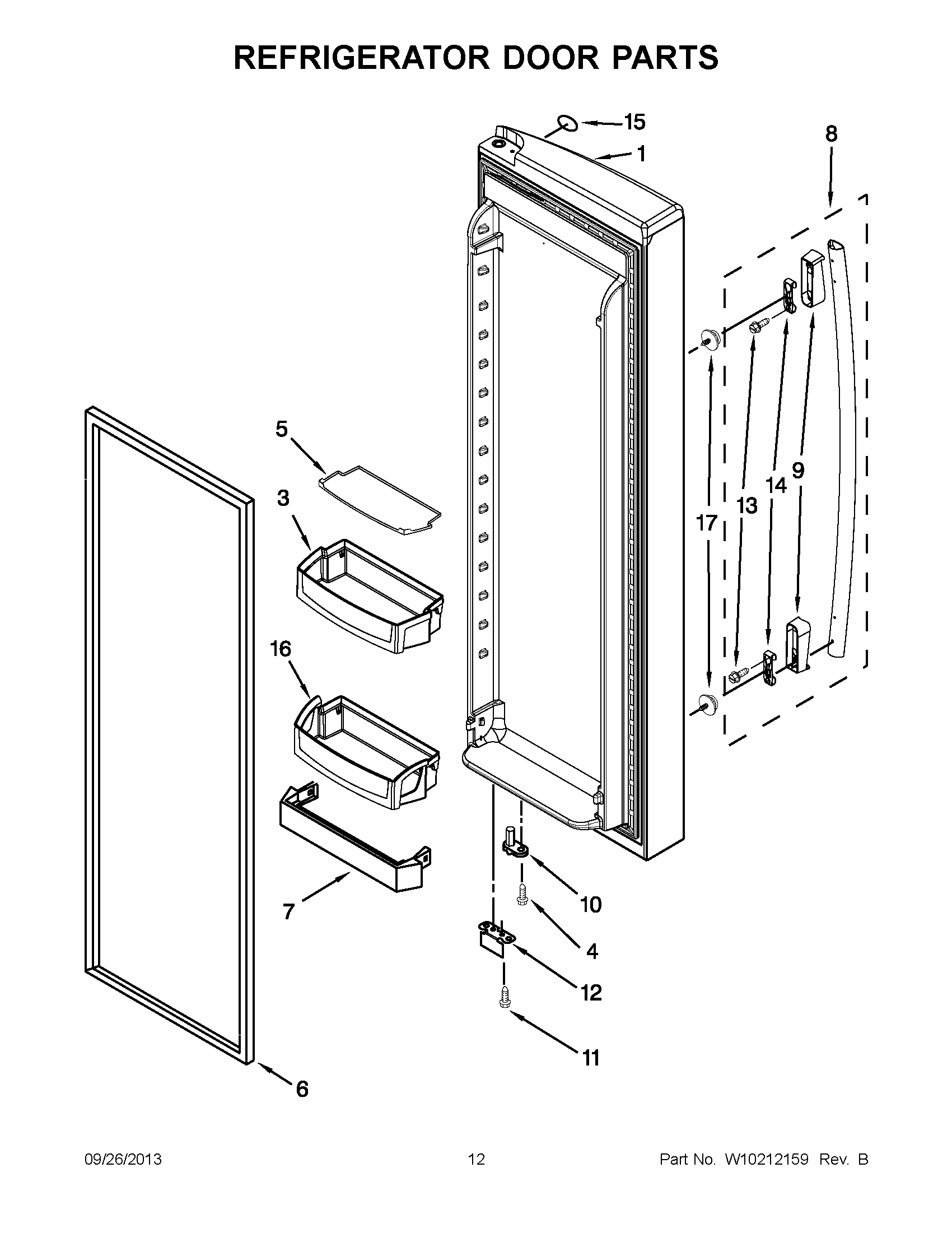 REFRIGERATOR DOOR PARTS

15
1
8
5
3
17
13
14
9
16
7
10
4
12
11
6

09/26/2013
12
Part No. W10212159 Rev. B