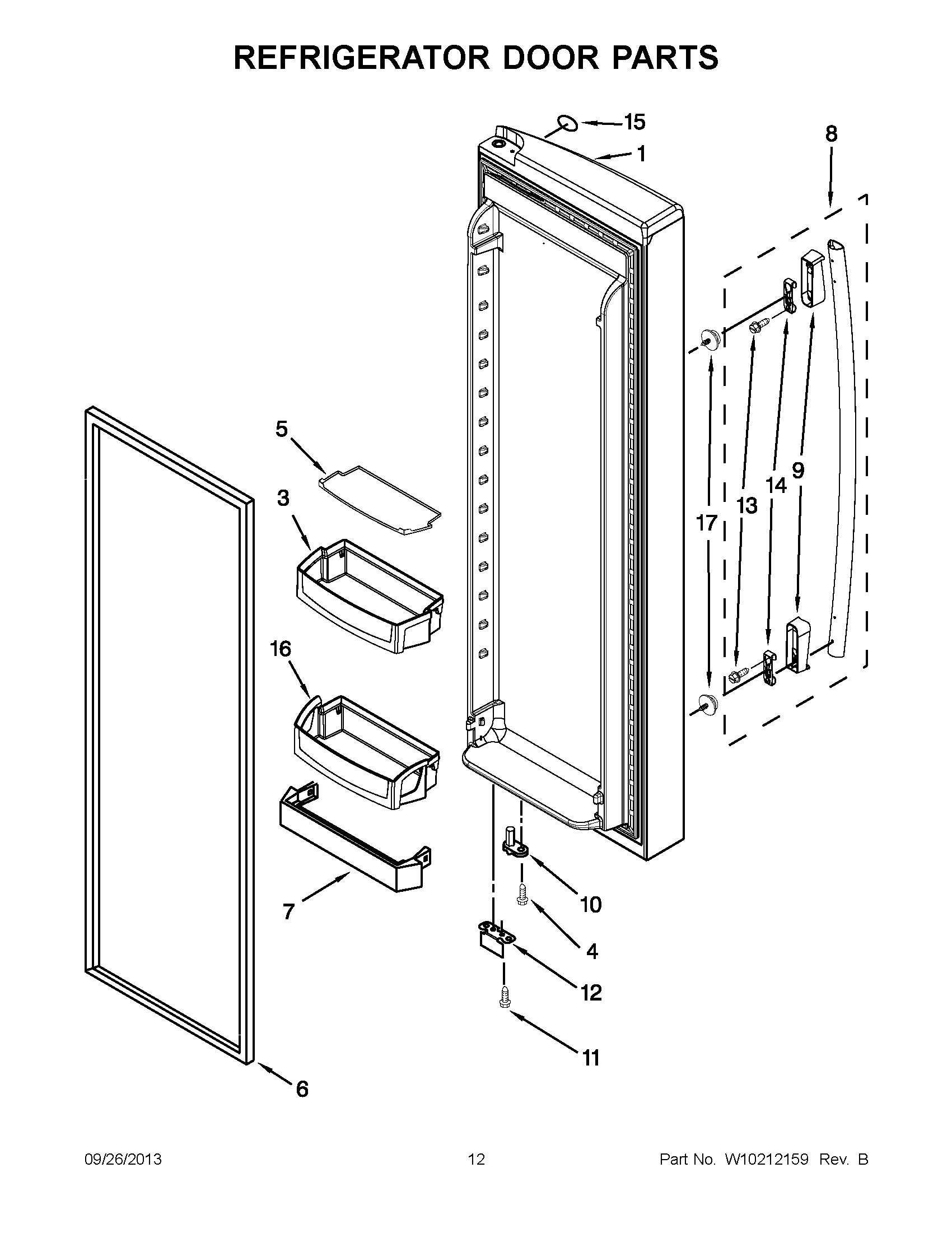 REFRIGERATOR DOOR PARTS

15
1
8
5
3
17
13
14
9
16
7
10
4
12
11
6

09/26/2013 12 Part No. W10212159 Rev. B