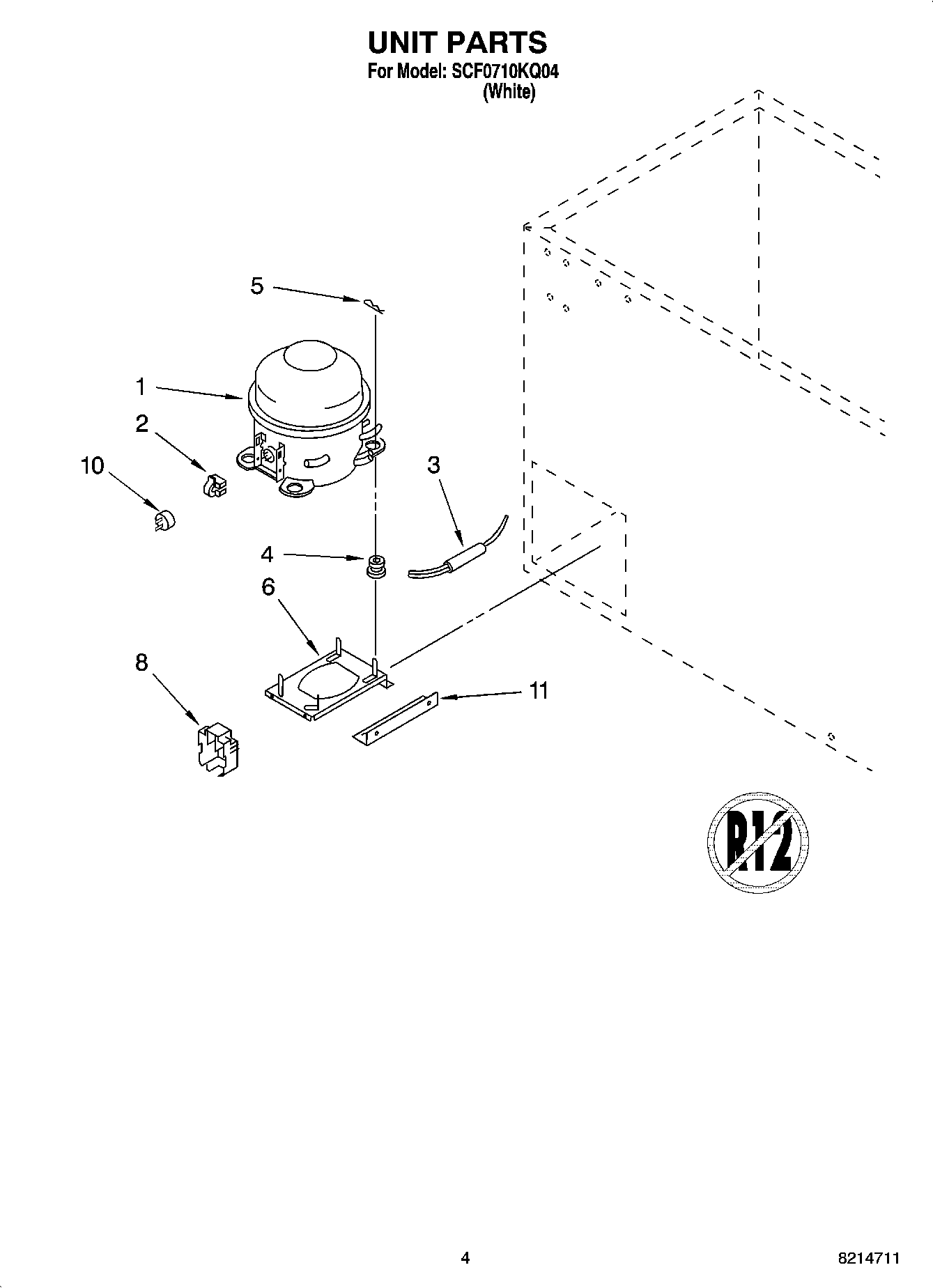 UNIT PARTS
For Model: SCF0710KQ04
(White)

5
1
2
10
3
4
6
8
11

R12

4

8214711