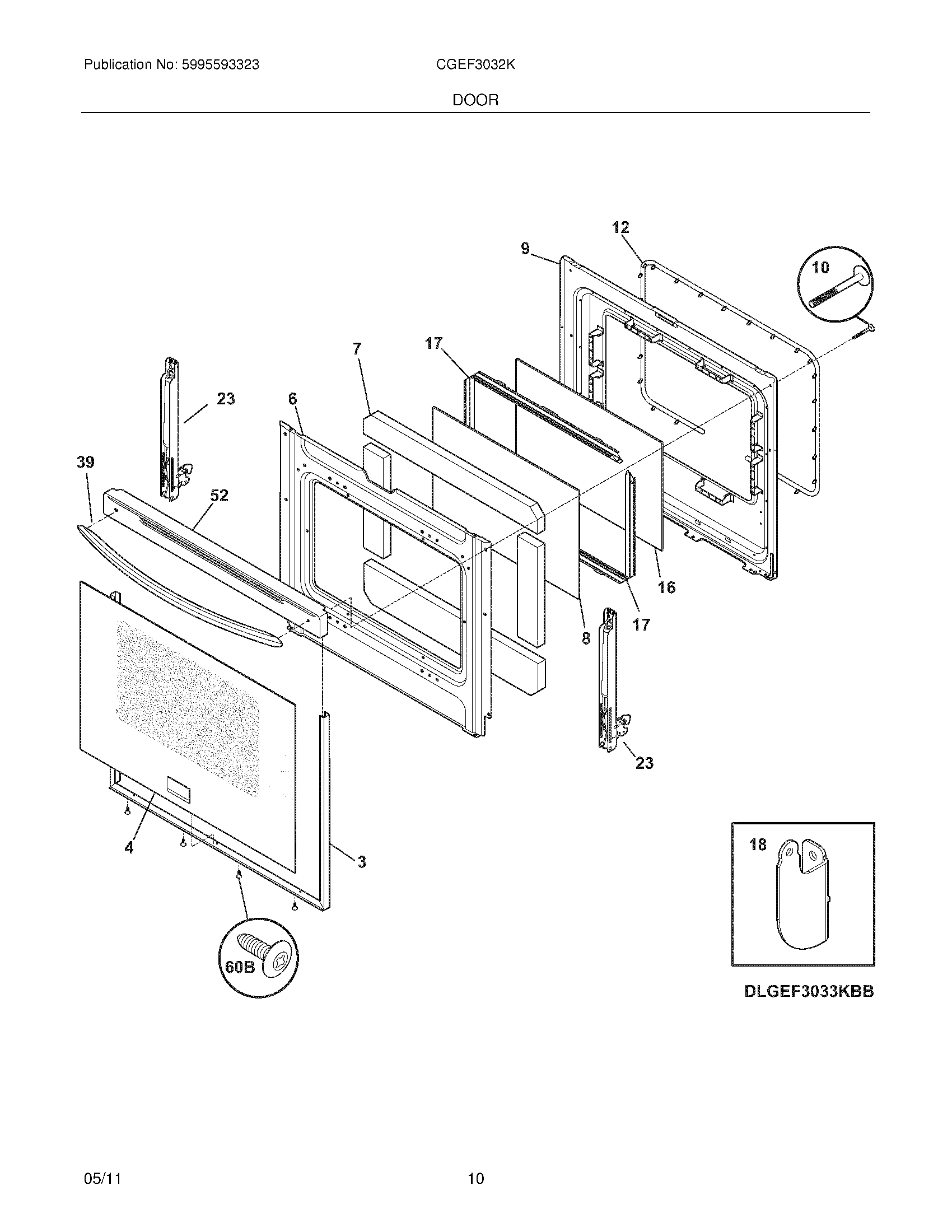 Publication No: 5995593323

CGEF3032K

DOOR

12

9

10

17

7

23

6

39

52

16

17

8

23

4

3

60B

18

DLGEF3033KBB

05/11

10