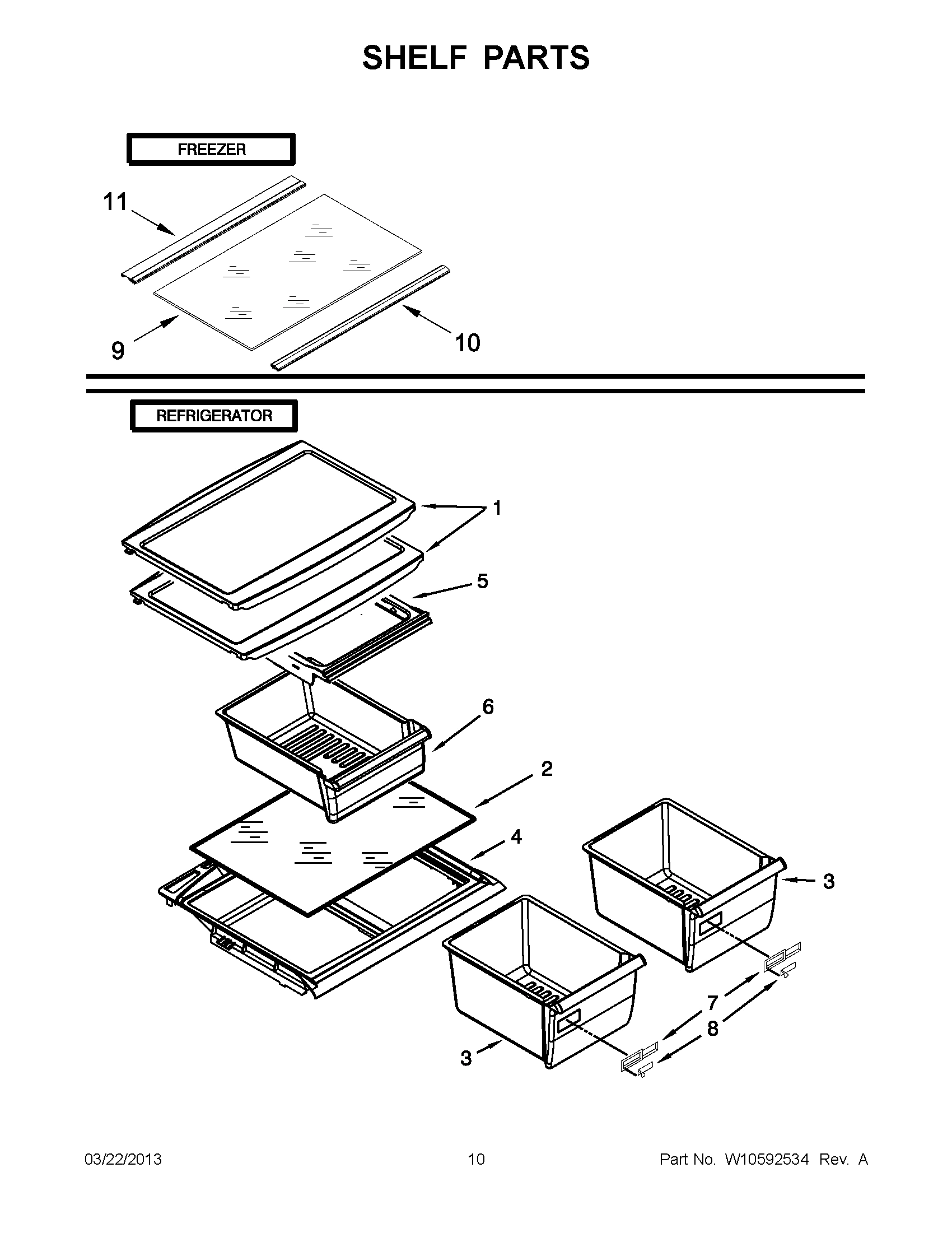 SHELF PARTS

FREEZER

11

9

10

REFRIGERATOR

1

5

6

2

4

3

7

8

3

03/22/2013

10

Part No. W10592534 Rev. A