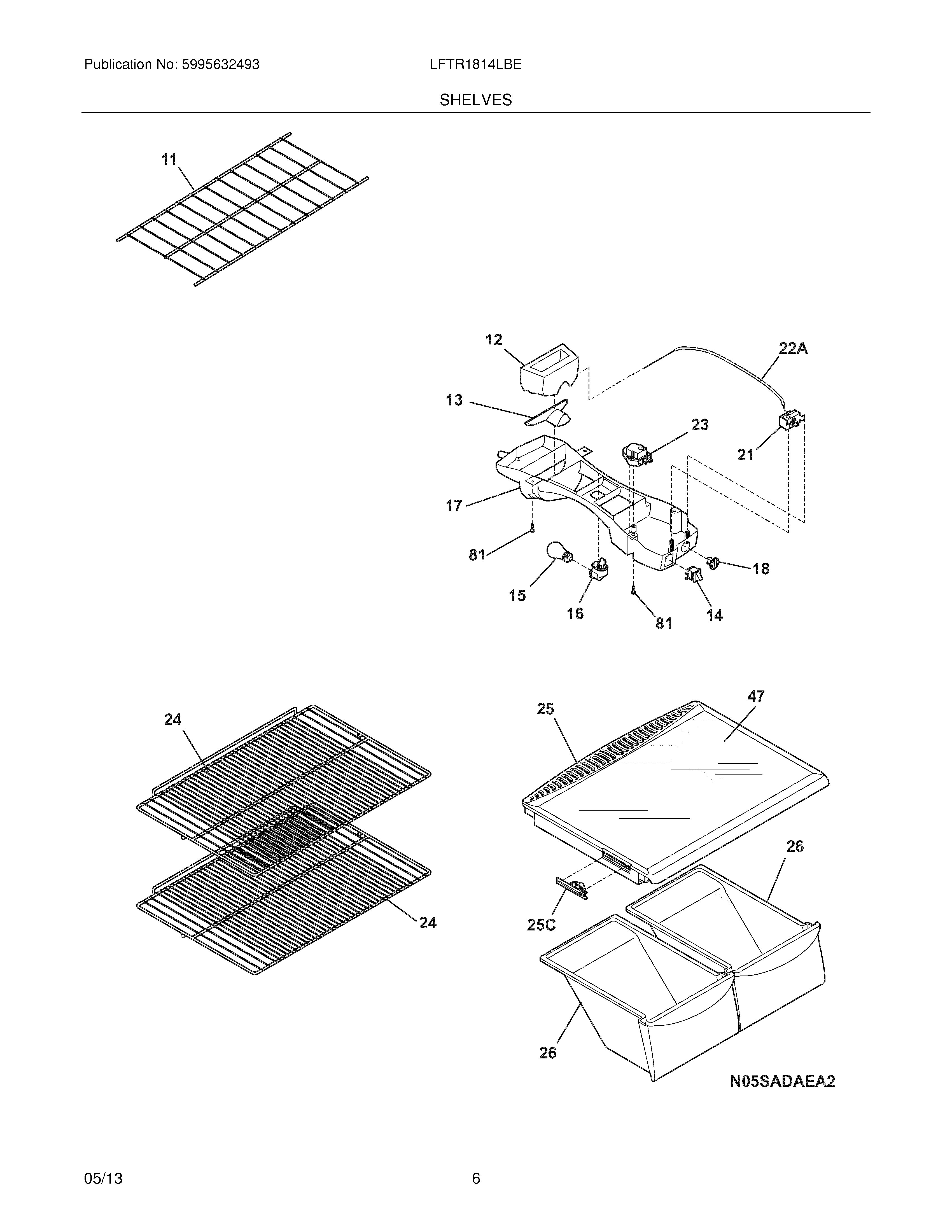 Publication No: 5995632493

LFTR1814LBE

SHELVES

11

12

22A

13

23

21

17

81

18

15

16

81

14

24

25

47

26

24

25C

26

N05SADAEA2

05/13

6