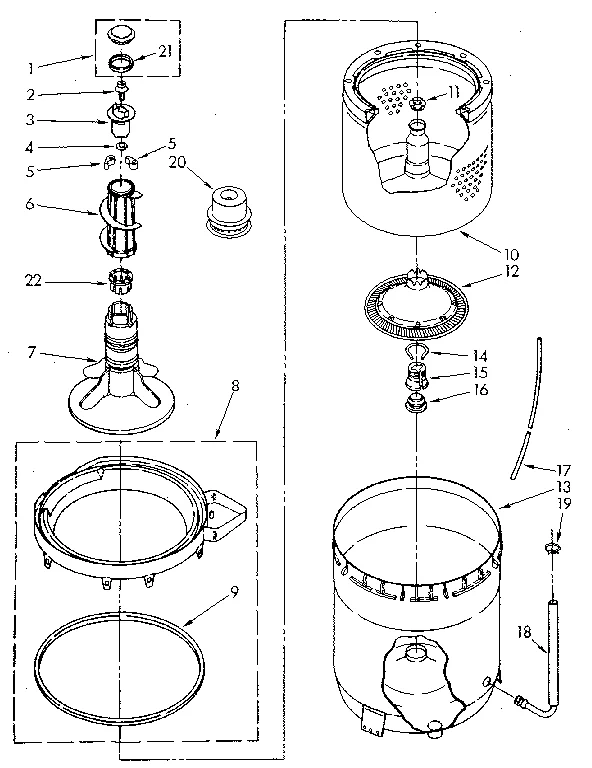 1
21
2
3
4
5
5
20
6
22
7
8
9
11
10
12
14
15
16
17
13
19
18