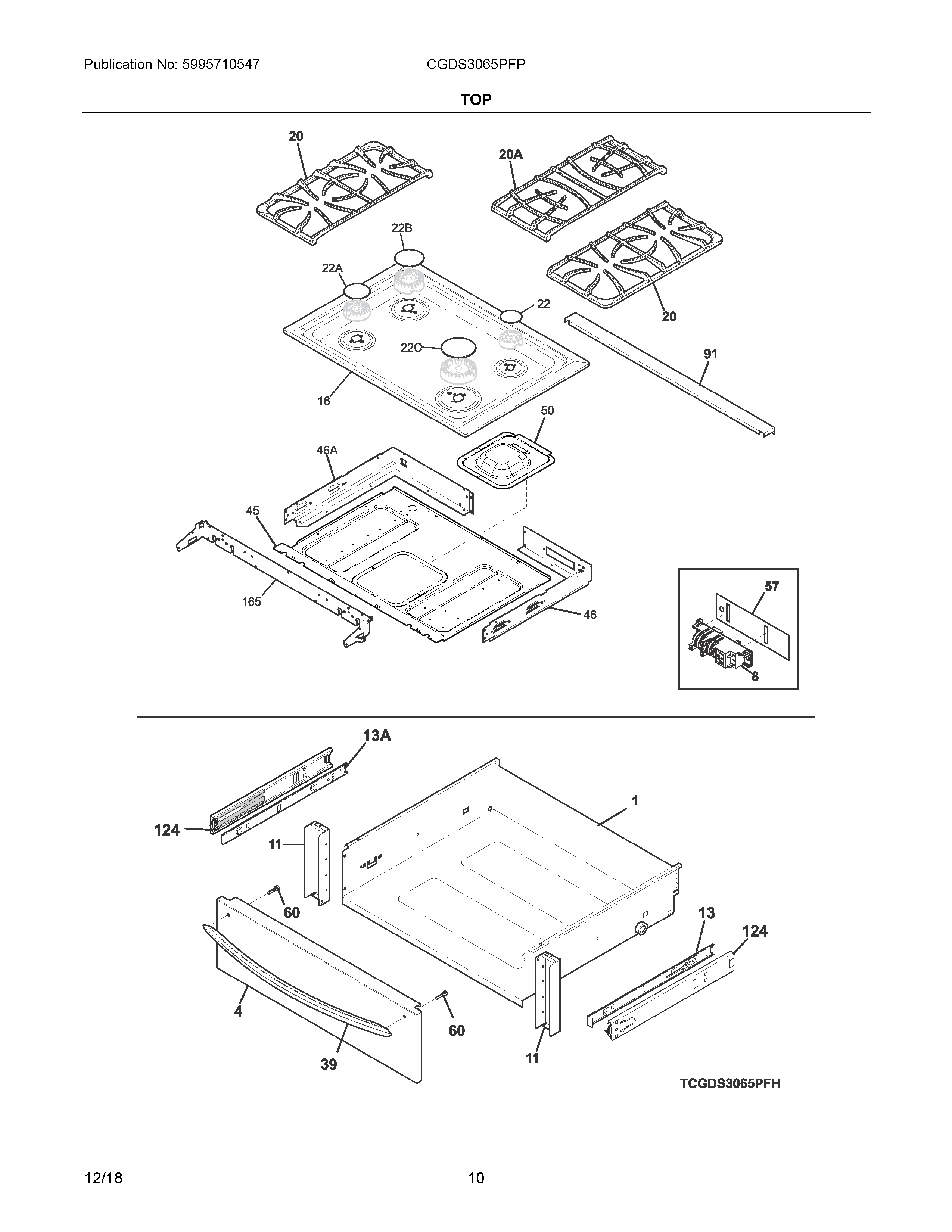 Publication No: 5995710547

CGDS3065PFP

TOP

20
20A
22B
22A
22
20
22C
91
16
50
46A
45
165
46
57
8

13A
1
124
11
60
13
124
4
60
39
11

TCGDS3065PFH

12/18

10