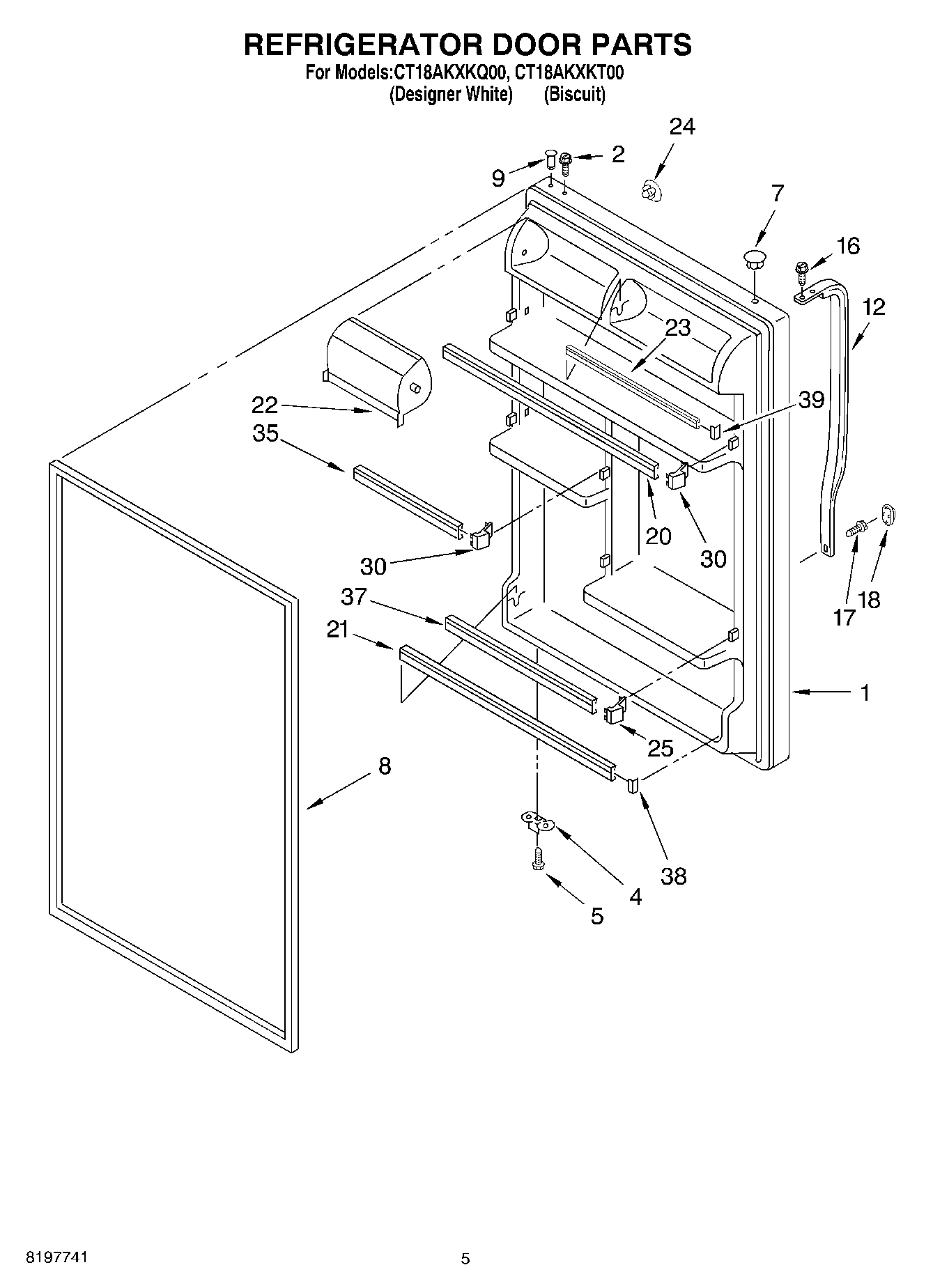 REFRIGERATOR DOOR PARTS
For Models:CT18AKXKQ00, CT18AKXKT00
(Designer White) (Biscuit)

24
9
2
7
16
12
23
39
22
35
20
30
30
17
18
37
21
1
25
8
38
4
5

8197741
5