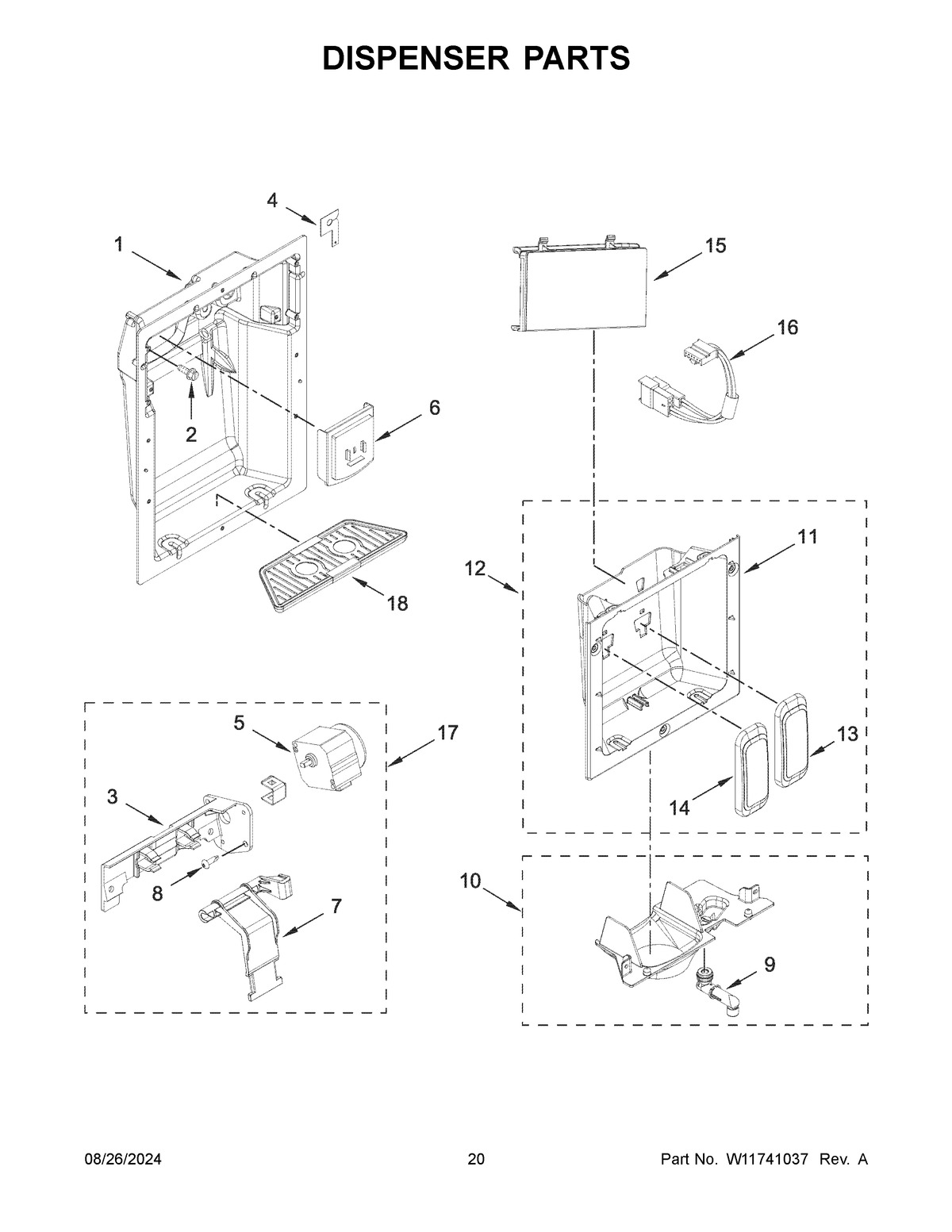 DISPENSER PARTS

4
1
15
16
2
6
11
12
18
5
17
3
13
14
8
7
10
9

08/26/2024
20
Part No. W11741037 Rev. A