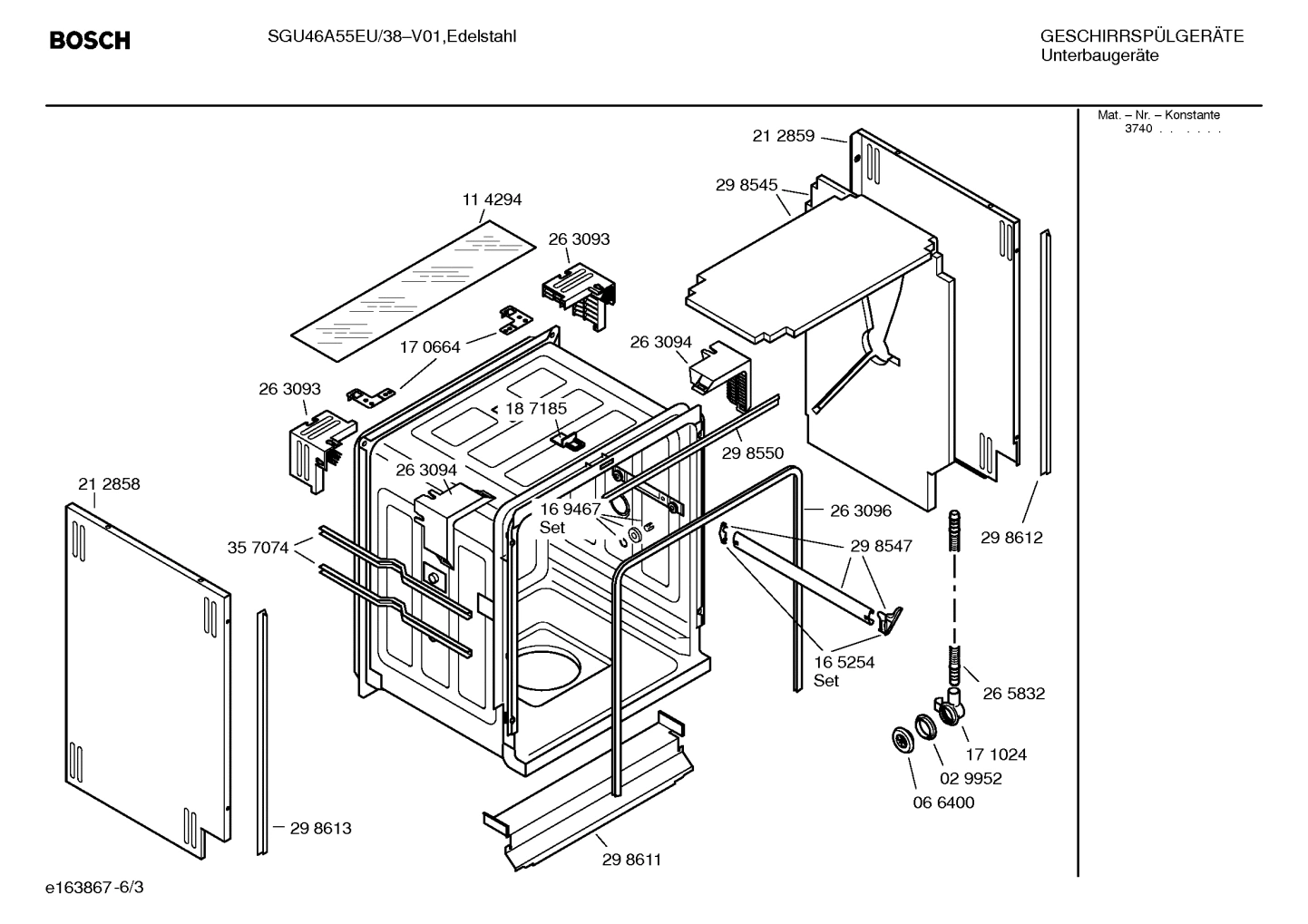 BOSCH

SGU46A55EU/38–V01,Edelstahl

GESCHIRRSPÜLGERÄTE
Unterbaugeräte

Mat. – Nr. – Konstante
3740 . . . . . .

21 2859
29 8545
11 4294
26 3093
17 0664
26 3094
26 3093
18 7185
29 8550
26 3094
21 2858
16 9467
Set
26 3096
35 7074
29 8547
29 8612
16 5254
Set
26 5832
17 1024
02 9952
06 6400
29 8613
29 8611

e163867-6/3