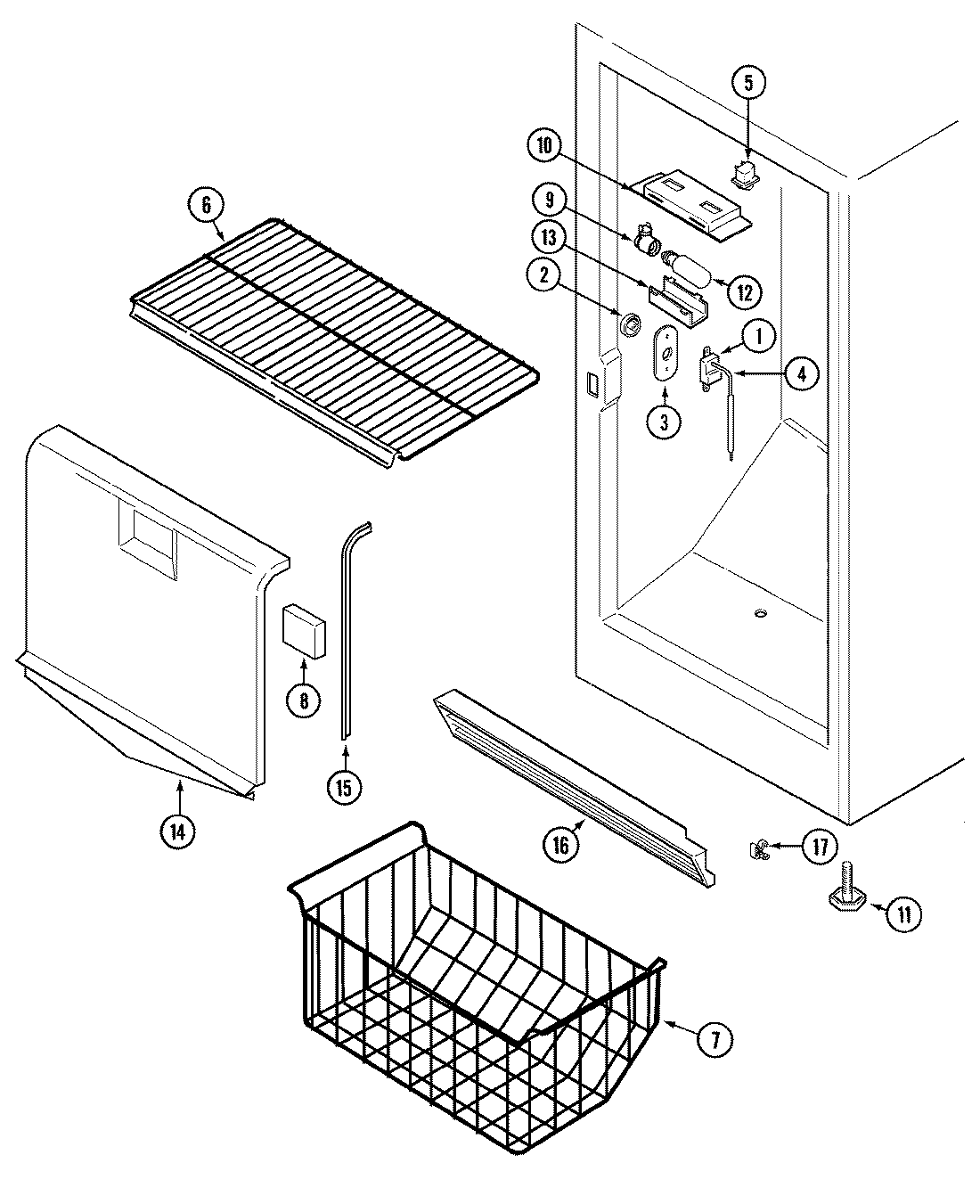 5
10
6
9
13
12
2
1
4
3
8
15
14
16
17
11
7