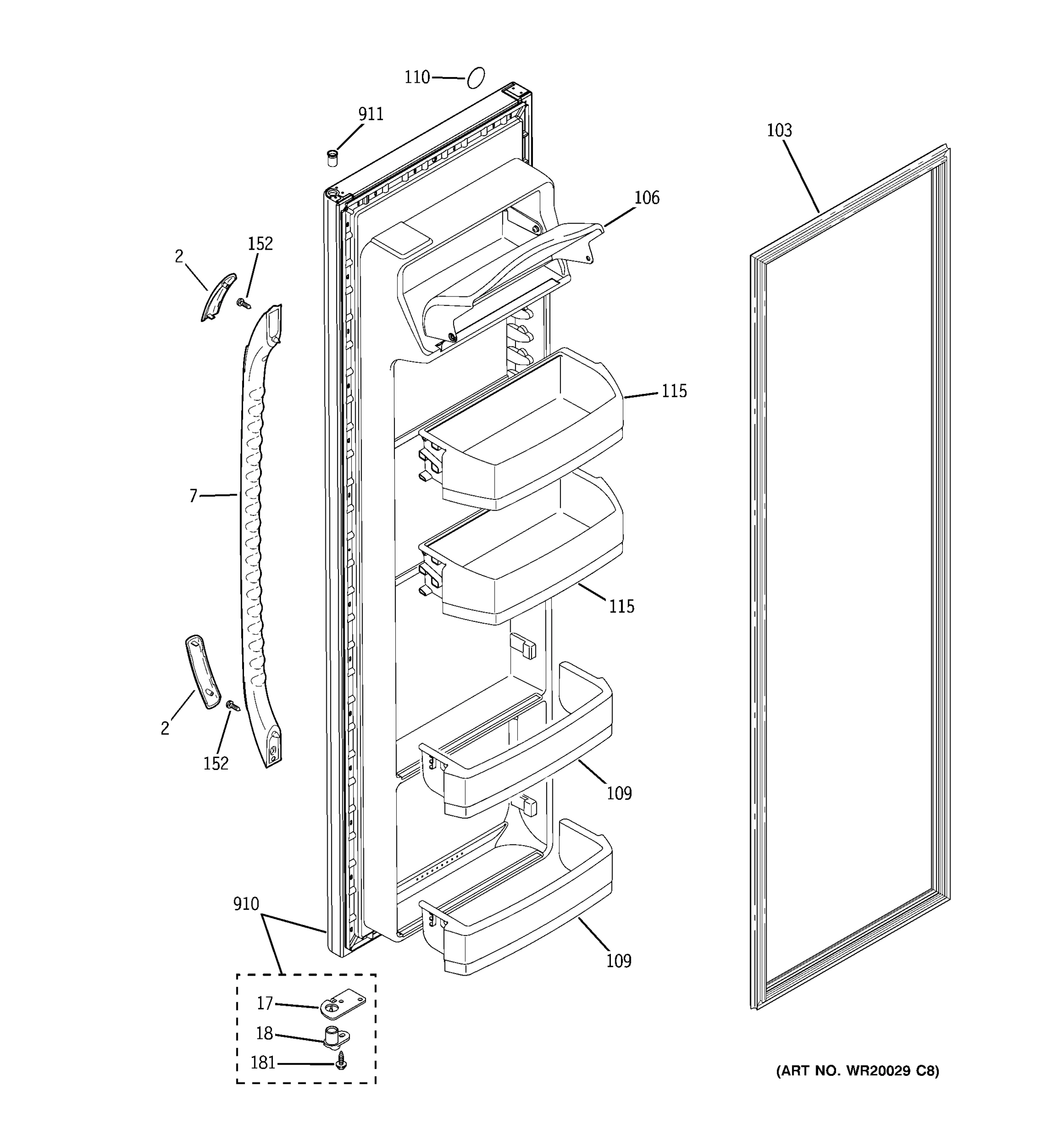 110
911
103
106
152
2
115
7
115
2
152
109
910
109
17
18
181
(ART NO. WR20029 C8)