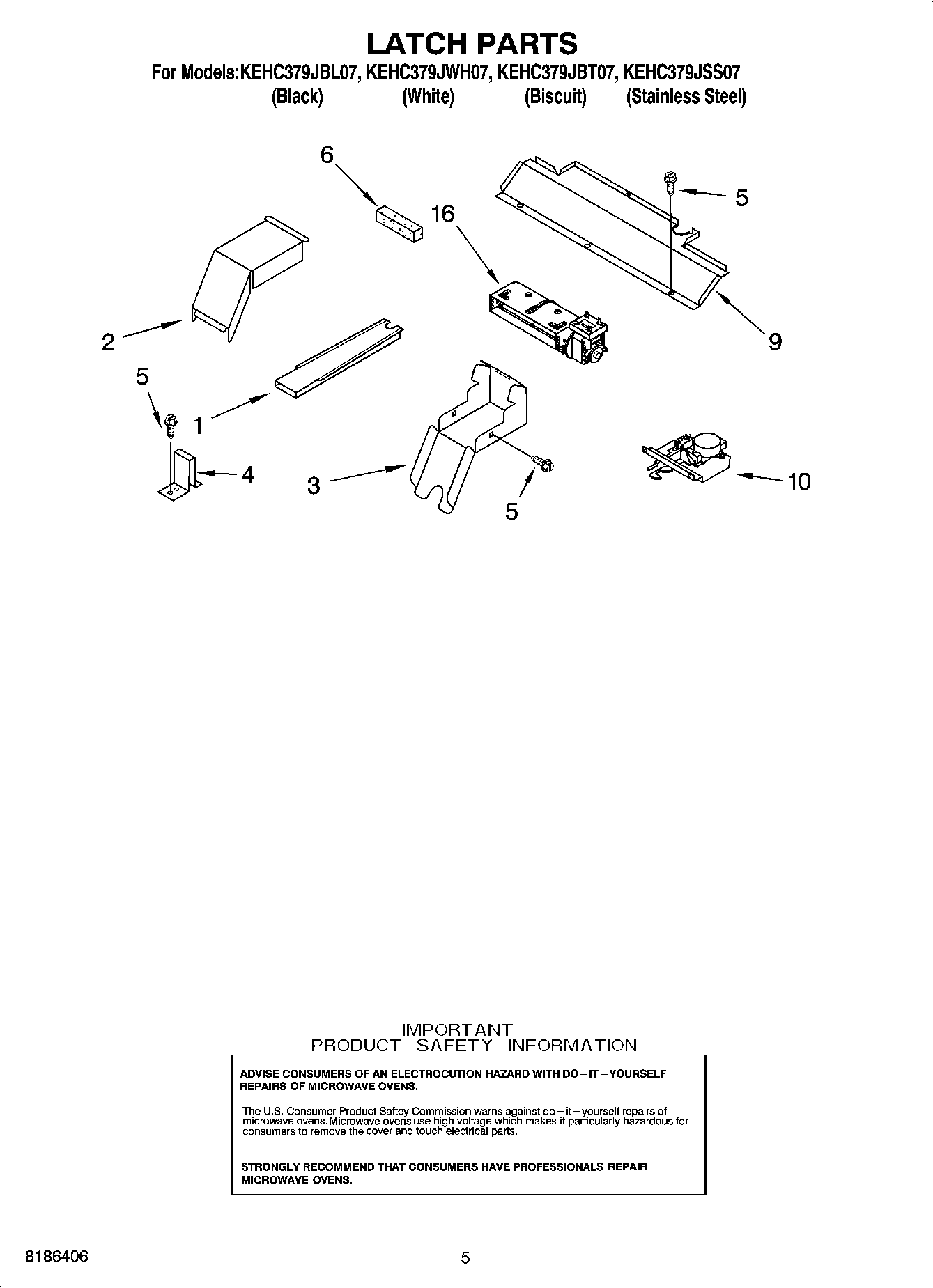 LATCH PARTS

For Models:KEHC379JBL07, KEHC379JWH07, KEHC379JBT07, KEHC379JSS07
(Black) (White) (Biscuit) (Stainless Steel)

6
16
5
2
9
5
1
4
3
5
10

IMPORTANT
PRODUCT SAFETY INFORMATION

ADVISE CONSUMERS OF AN ELECTROCUTION HAZARD WITH DO – IT – YOURSELF REPAIRS OF MICROWAVE OVENS.

The U.S. Consumer Product Saftey Commission warns against do – it – yourself repairs of microwave ovens. Microwave ovens use high voltage which makes it particularly hazardous for consumers to remove the cover and touch electrical parts.

STRONGLY RECOMMEND THAT CONSUMERS HAVE PROFESSIONALS REPAIR MICROWAVE OVENS.

8186406

5