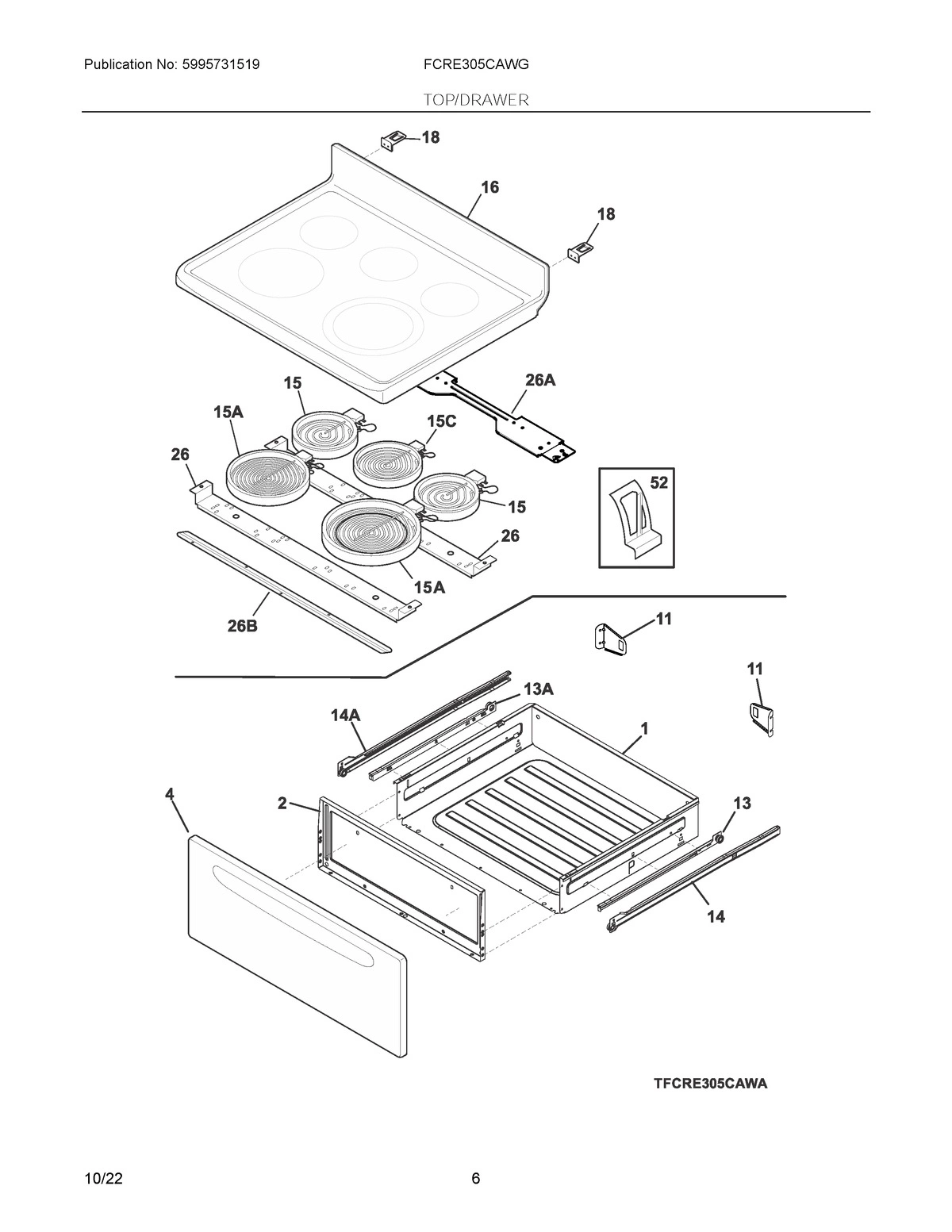 Publication No: 5995731519

FCRE305CAWG

TOP/DRAWER

18

16

18

15

26A

15A

15C

26

52

15

26

15A

26B

11

11

13A

14A

1

4

2

13

14

TFCRE305CAWA

10/22

6