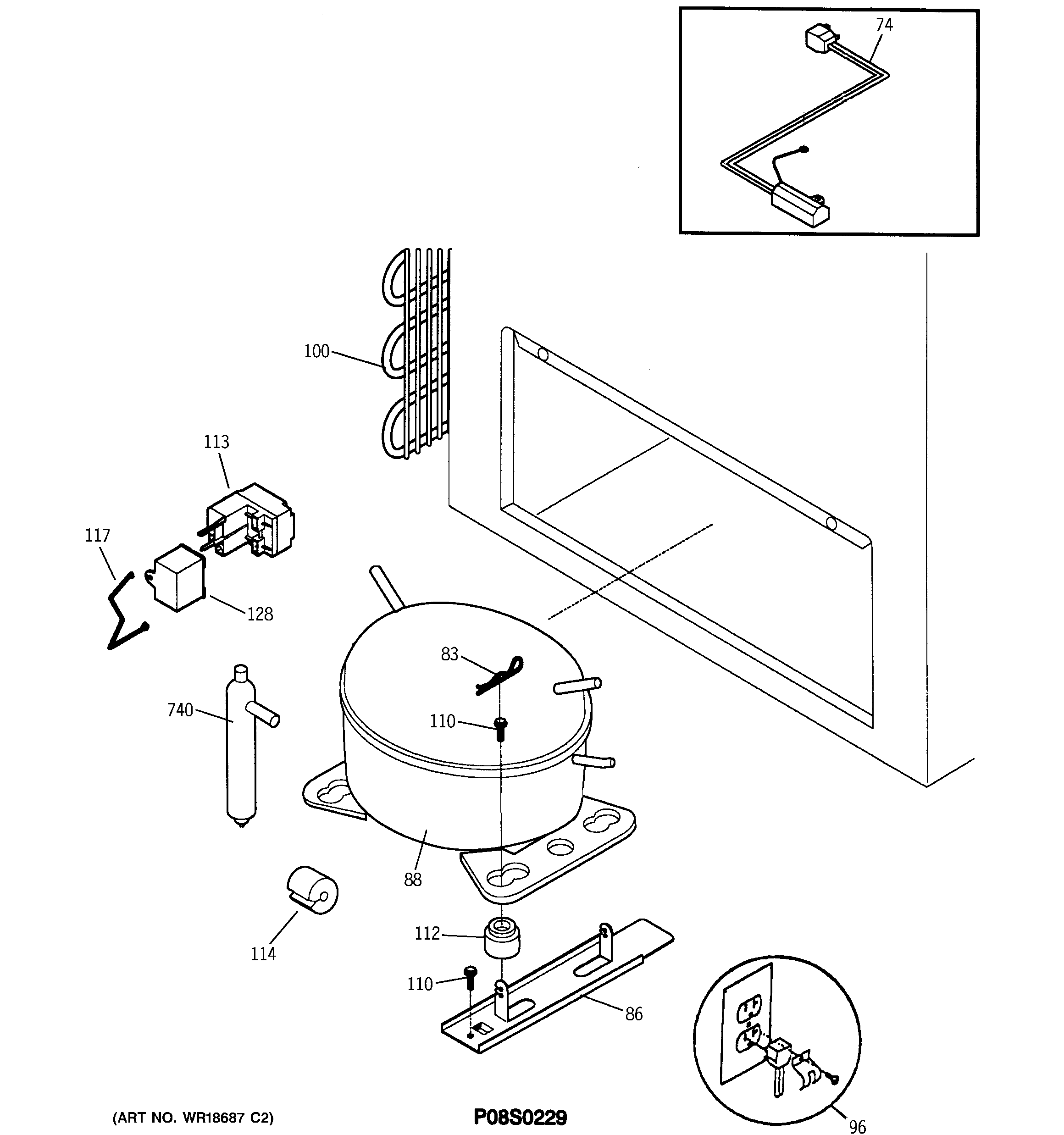 74

100

113

117

128

83

740

110

88

114

112

110

86

96

(ART NO. WR18687 C2)

P08S0229