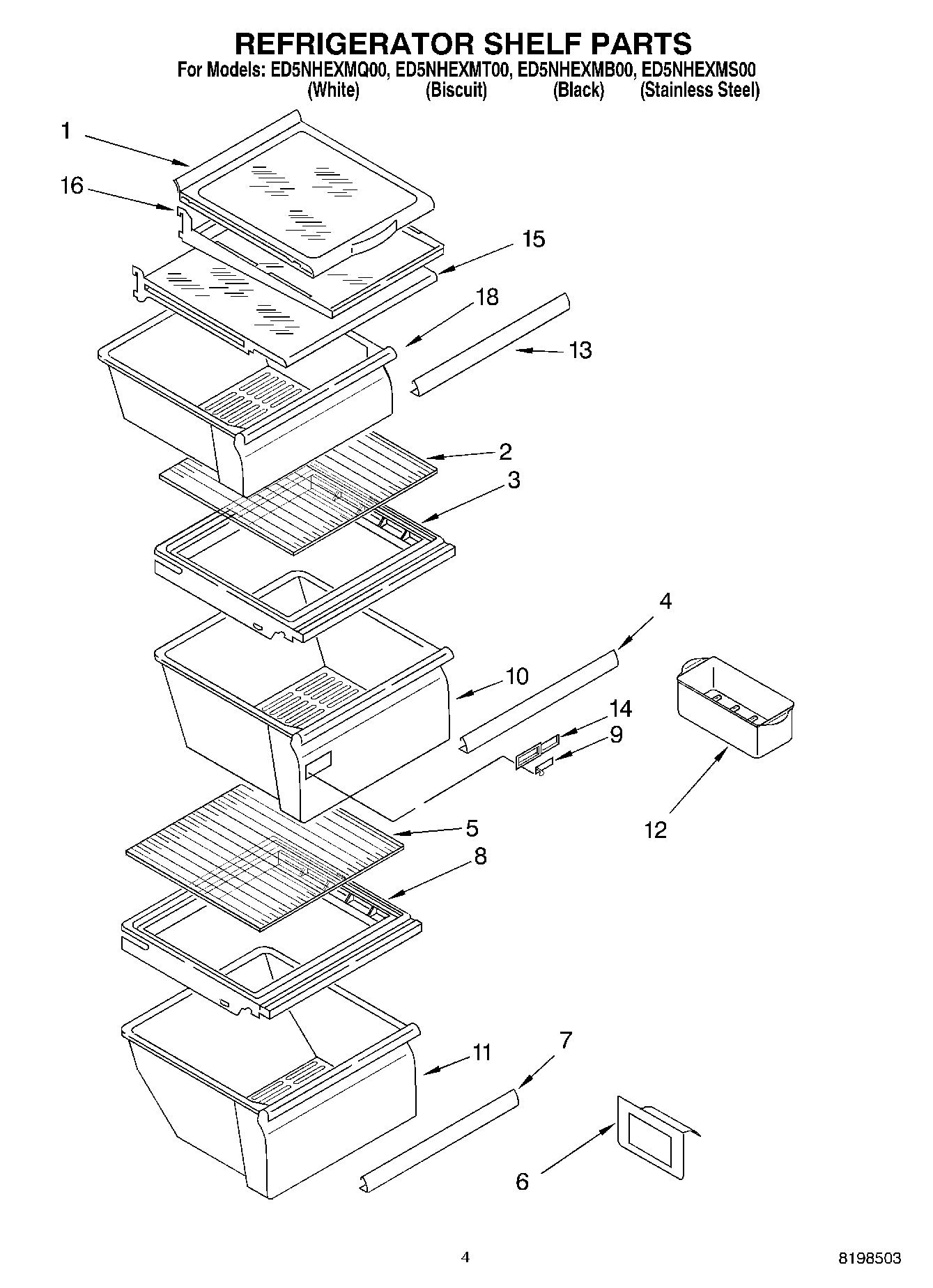 REFRIGERATOR SHELF PARTS

For Models: ED5NHEXMQ00, ED5NHEXMT00, ED5NHEXMB00, ED5NHEXMS00
(White) (Biscuit) (Black) (Stainless Steel)

1
16
15
18
13
2
3
4
10
14
9
12
5
8
11
7
6

4

8198503