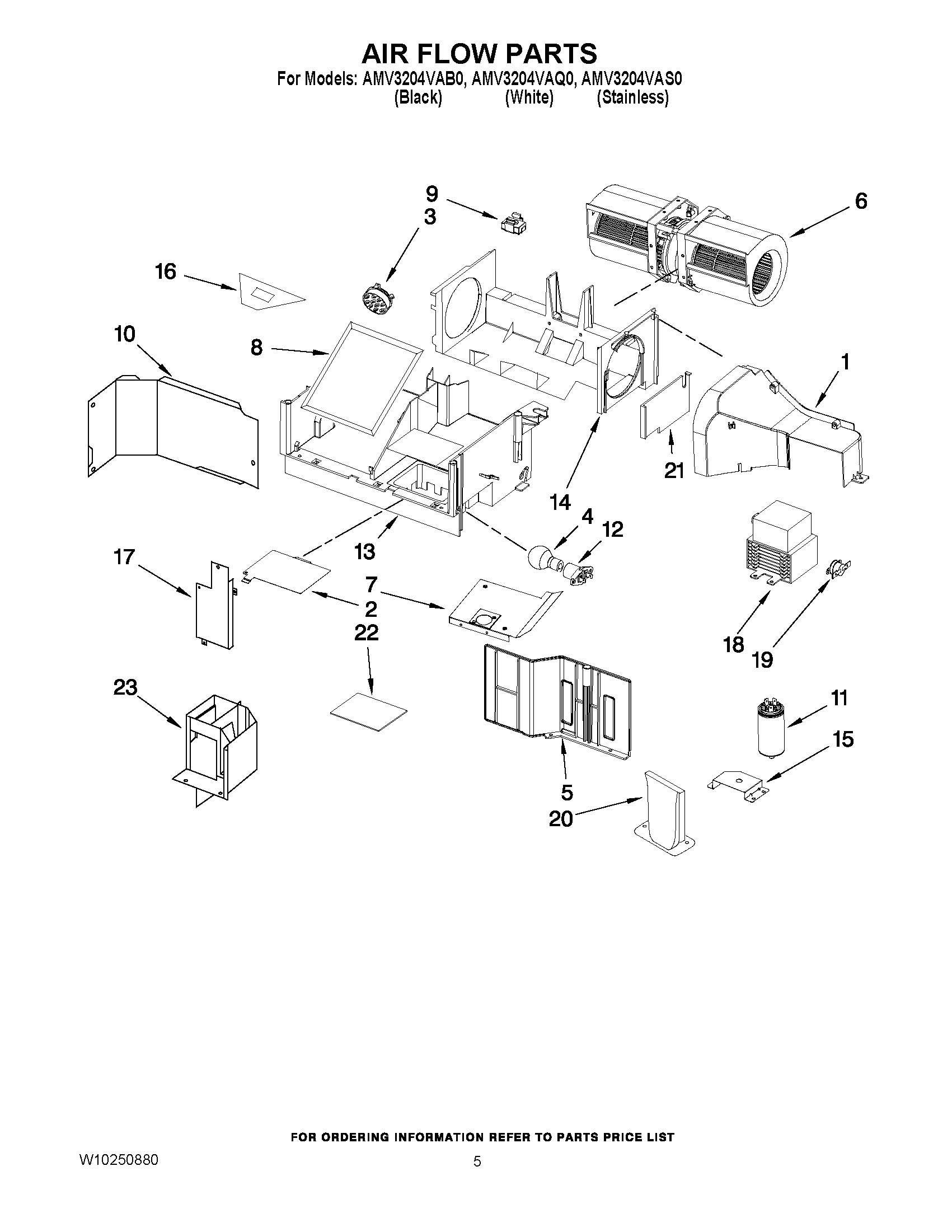 AIR FLOW PARTS
For Models: AMV3204VAB0, AMV3204VAQ0, AMV3204VAS0
(Black) (White) (Stainless)

9
3
6
16
10
8
1
21
14
4
12
13
17
7
2
22
18
19
23
11
15
5
20

FOR ORDERING INFORMATION REFER TO PARTS PRICE LIST

W10250880

5