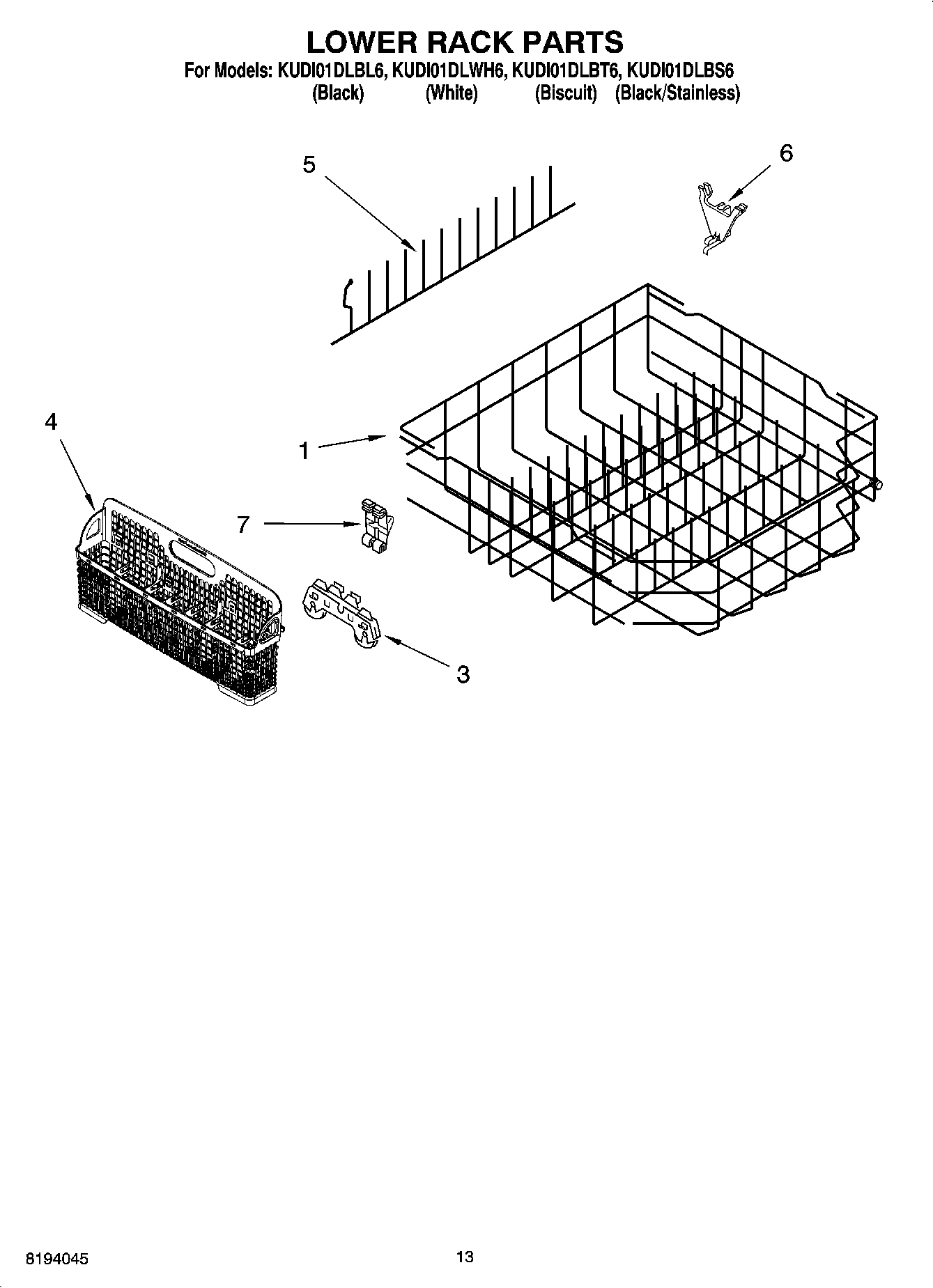 LOWER RACK PARTS
For Models: KUDI01DLBL6, KUDI01DLWH6, KUDI01DLBT6, KUDI01DLBS6
(Black) (White) (Biscuit) (Black/Stainless)

5
6
4
1
7
3

8194045
13