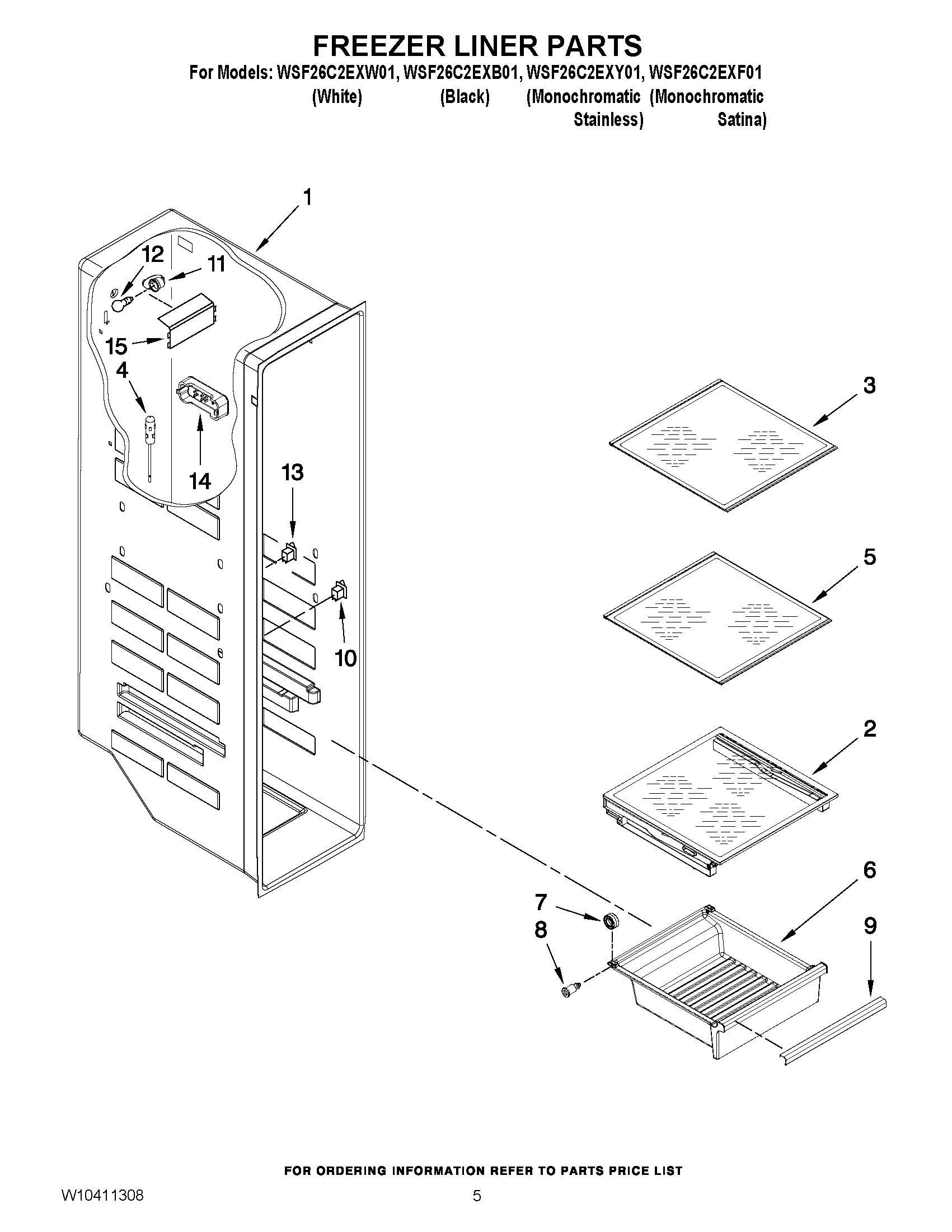 FREEZER LINER PARTS

For Models: WSF26C2EXW01, WSF26C2EXB01, WSF26C2EXY01, WSF26C2EXF01
(White) (Black) (Monochromatic Stainless) (Monochromatic Satina)

1
12
11
15
4
14
13
10
3
5
2
6
7
8
9

FOR ORDERING INFORMATION REFER TO PARTS PRICE LIST

W10411308

5