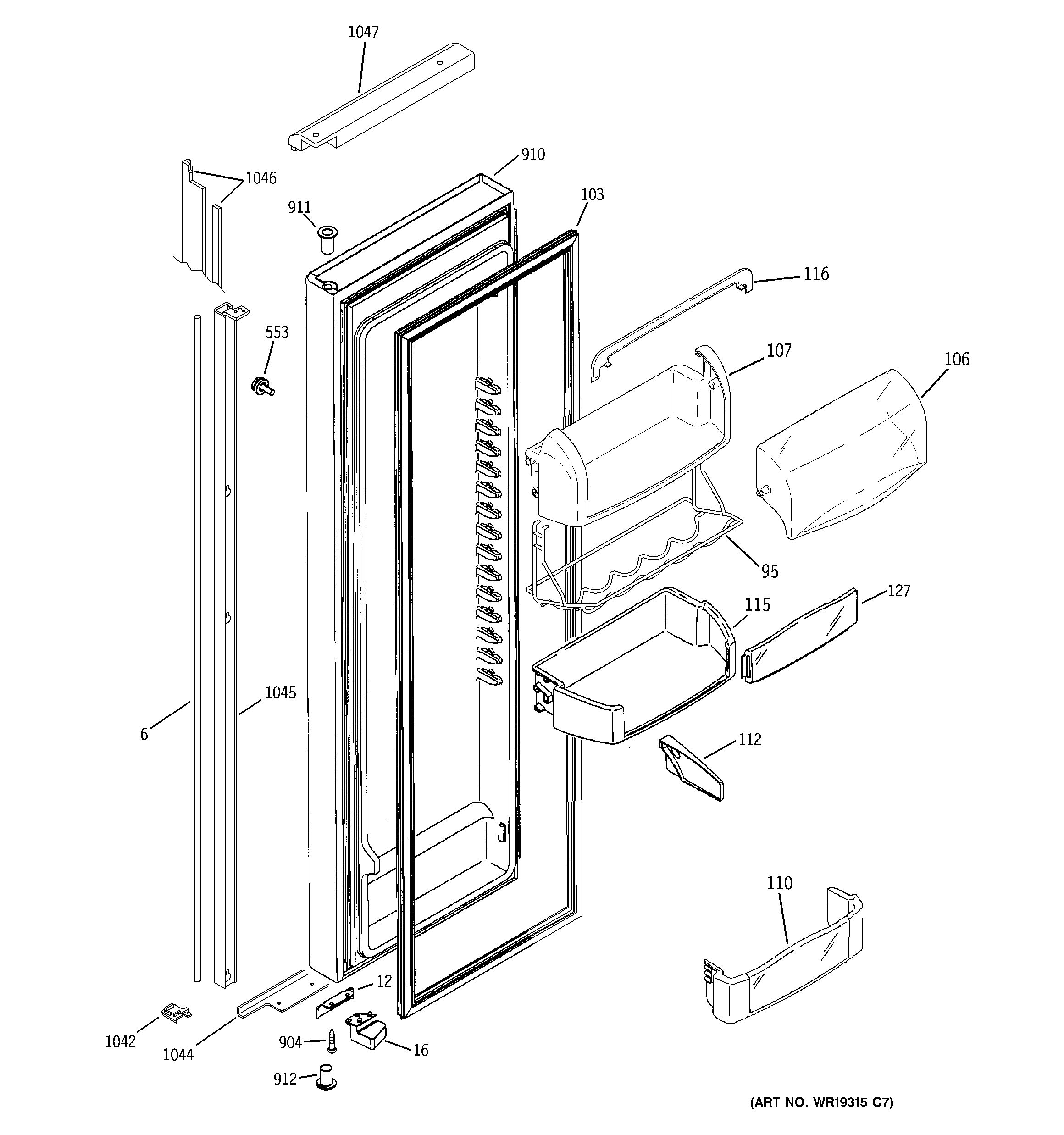 1047
910
1046
911
103
116
553
107
106
95
127
115
1045
6
112
110
12
1042
1044
904
16
912
(ART NO. WR19315 C7)