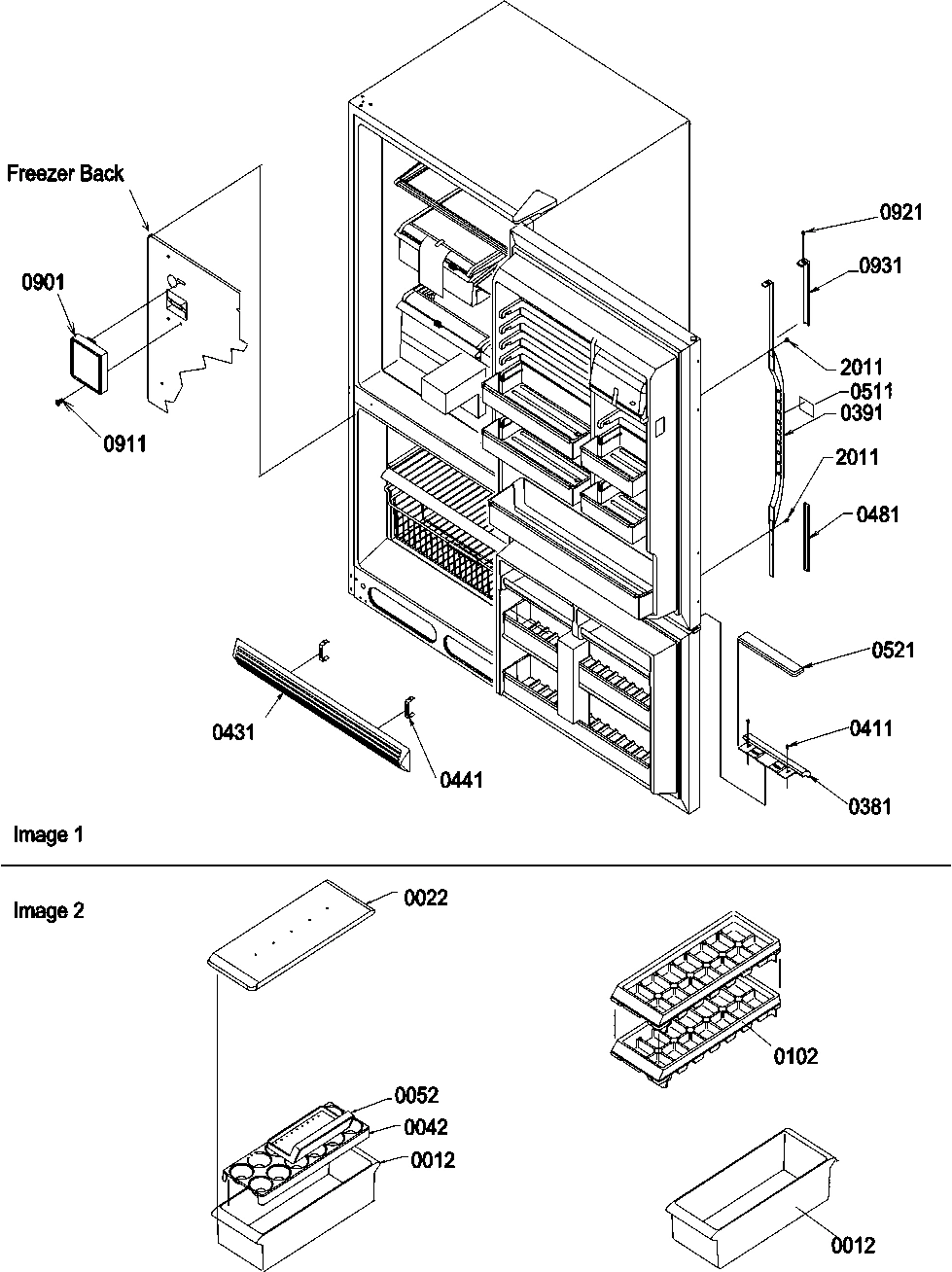 Freezer Back

0901

0911

0921

0931

2011

0511

0391

2011

0481

0521

0411

0381

0431

0441

Image 1

Image 2

0022

0102

0052

0042

0012

0012