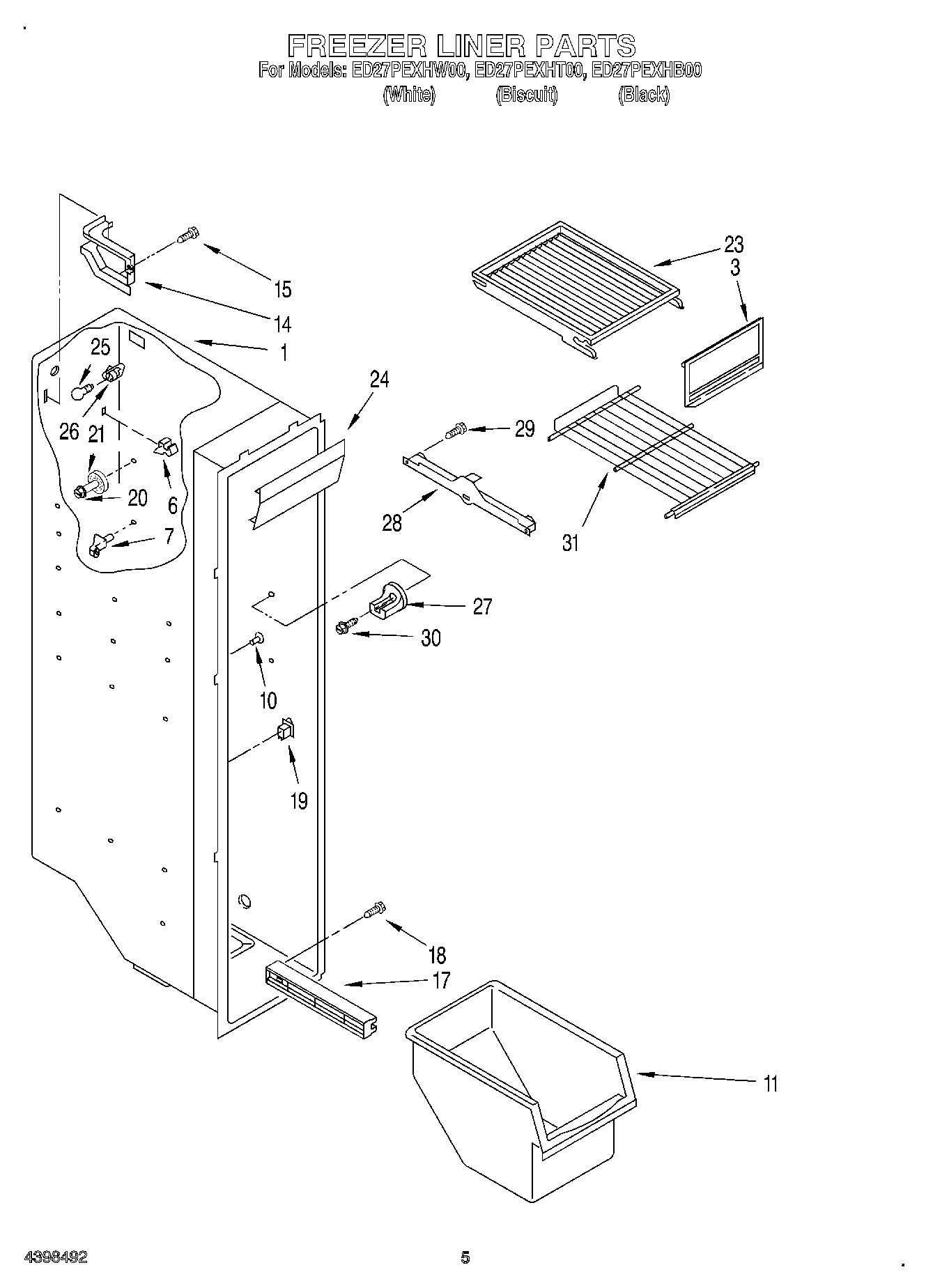 FREEZER LINER PARTS
For Models: ED27PEXHW00, ED27PEXHT00, ED27PEXHB00
(White) (Biscuit) (Black)

15
14
1
25
26
21
20
6
7
24
23
3
29
28
31
27
30
10
19
18
17
11

4398492
5