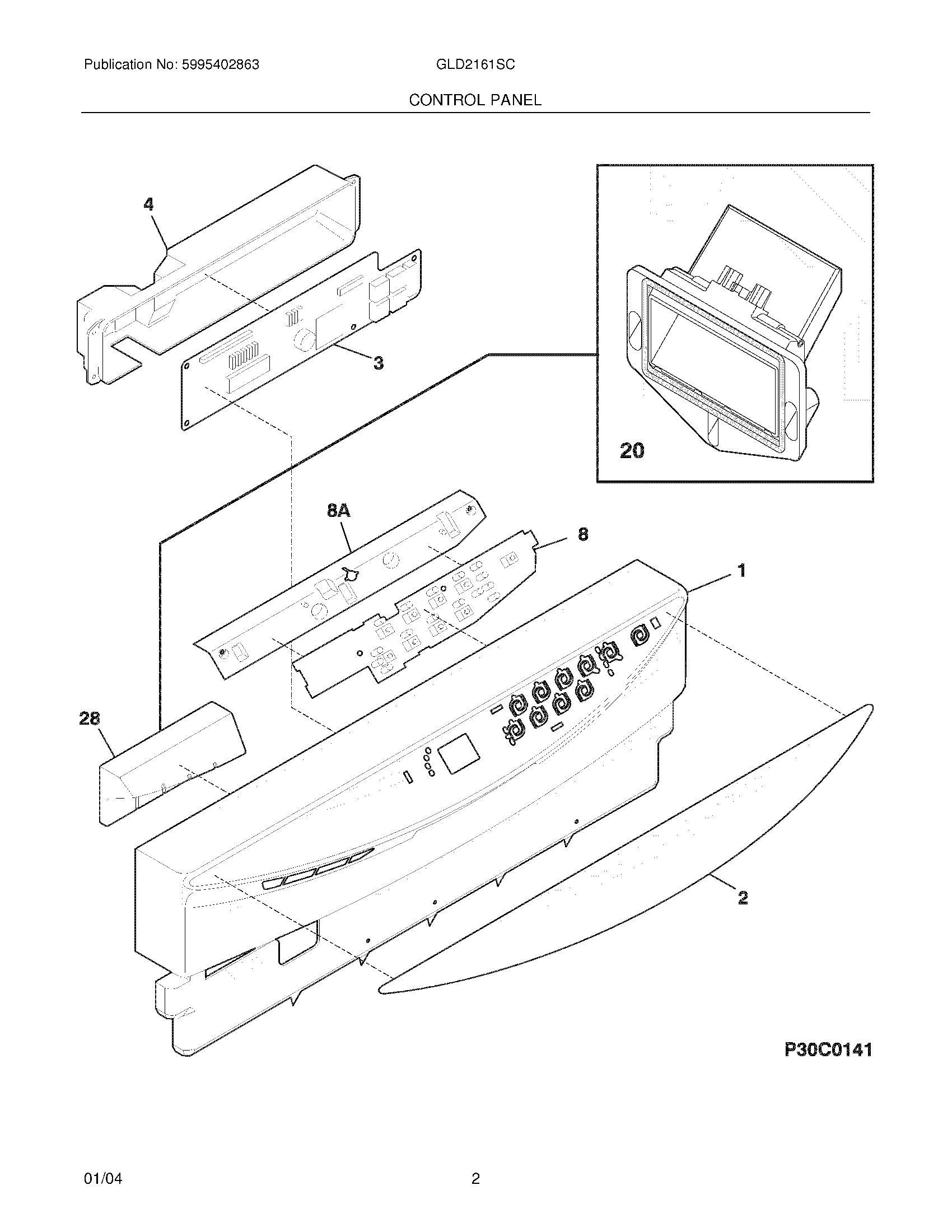 Publication No: 5995402863

GLD2161SC

CONTROL PANEL

4

3

20

8A

8

1

28

2

P30C0141

01/04

2