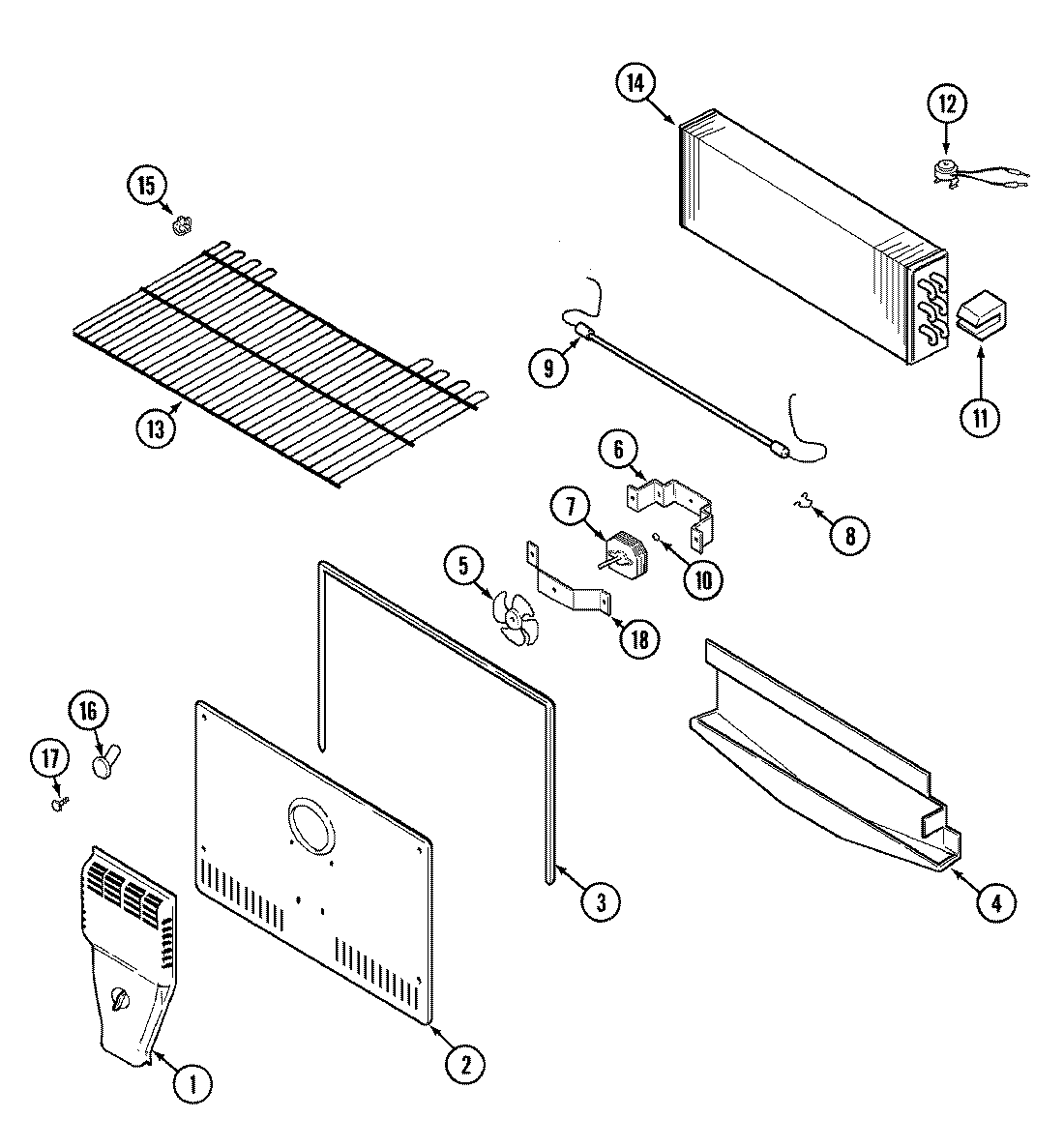 14
12
15
9
11
13
6
7
8
10
5
18
16
17
3
4
2
1