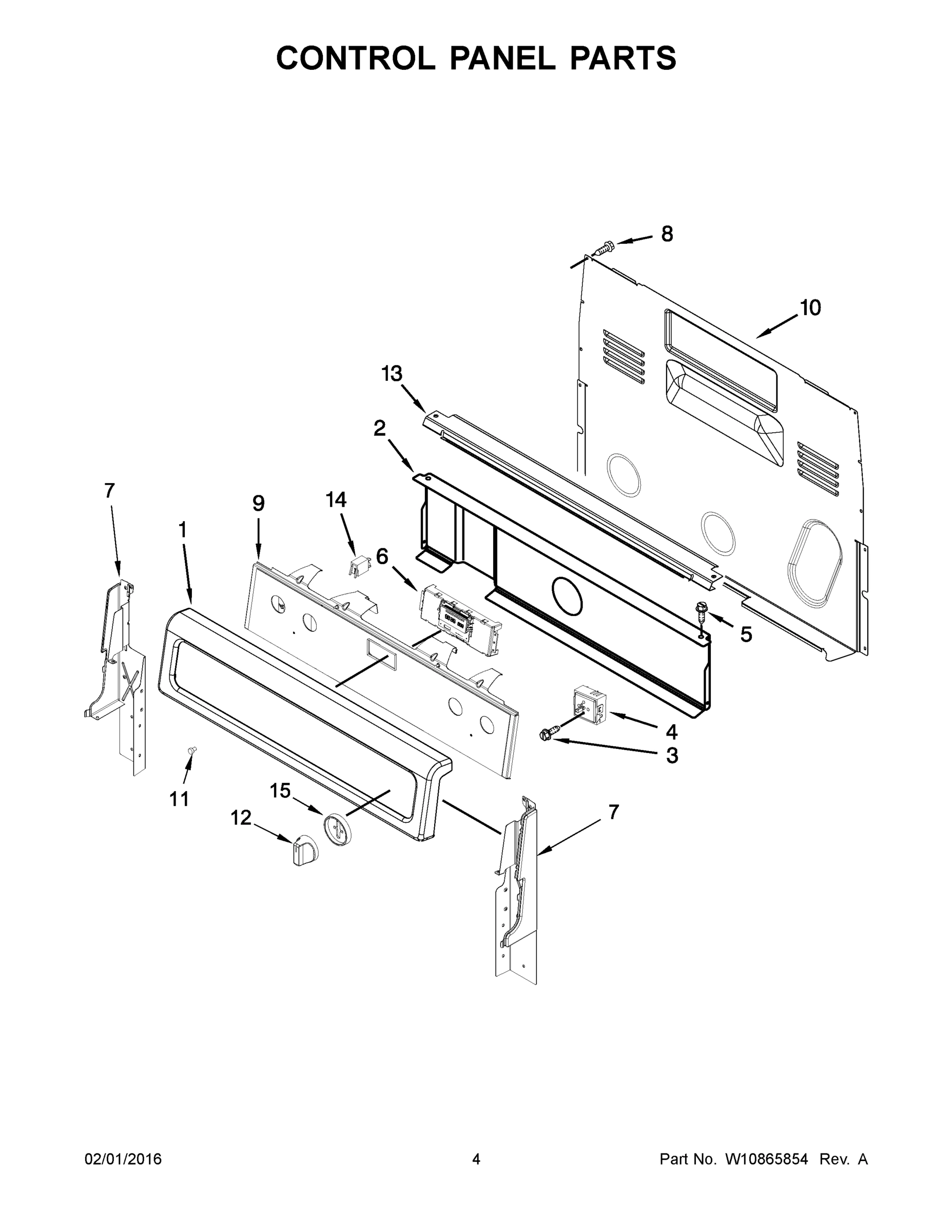 CONTROL PANEL PARTS

8

10

13

2

7

9

14

1

6

5

4

3

11

15

12

7

02/01/2016

4

Part No. W10865854 Rev. A