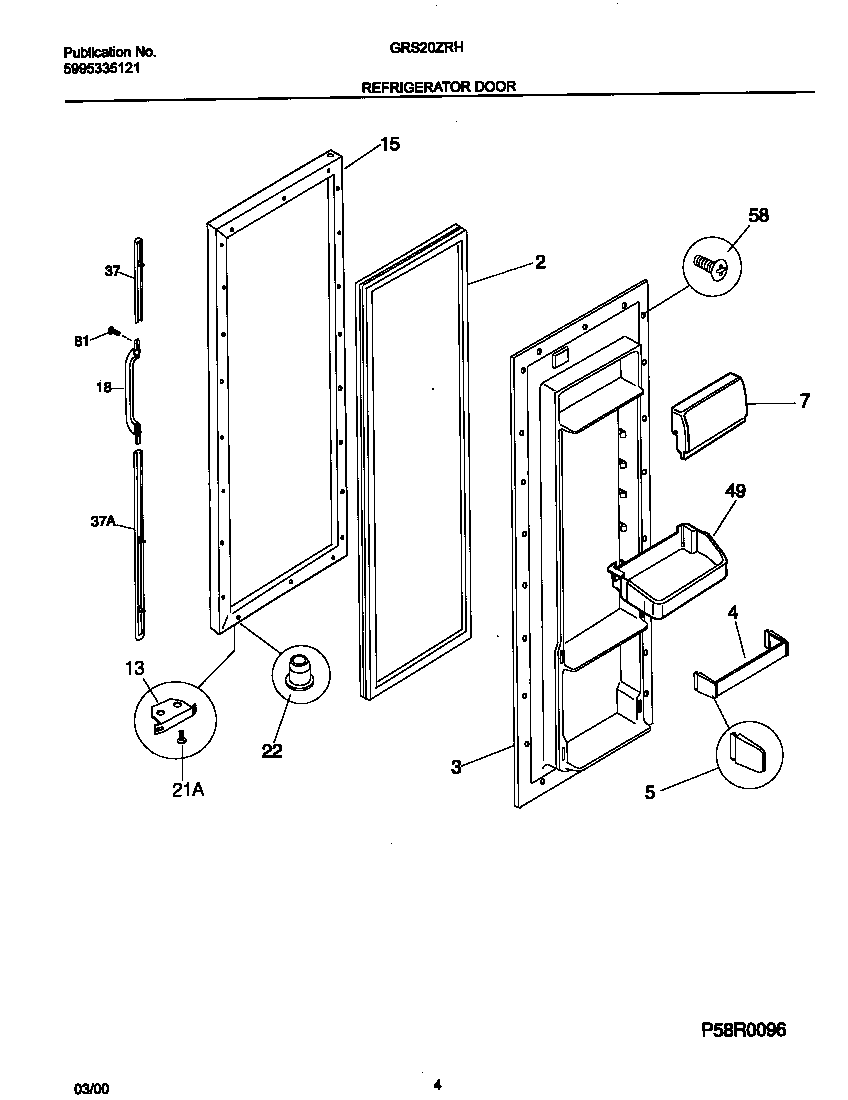 Publication No.
5995335121

GRS20ZRH

REFRIGERATOR DOOR

15

58

37

2

81

18

7

49

37A

4

13

22

21A

3

5

P58R0096

03/00

4