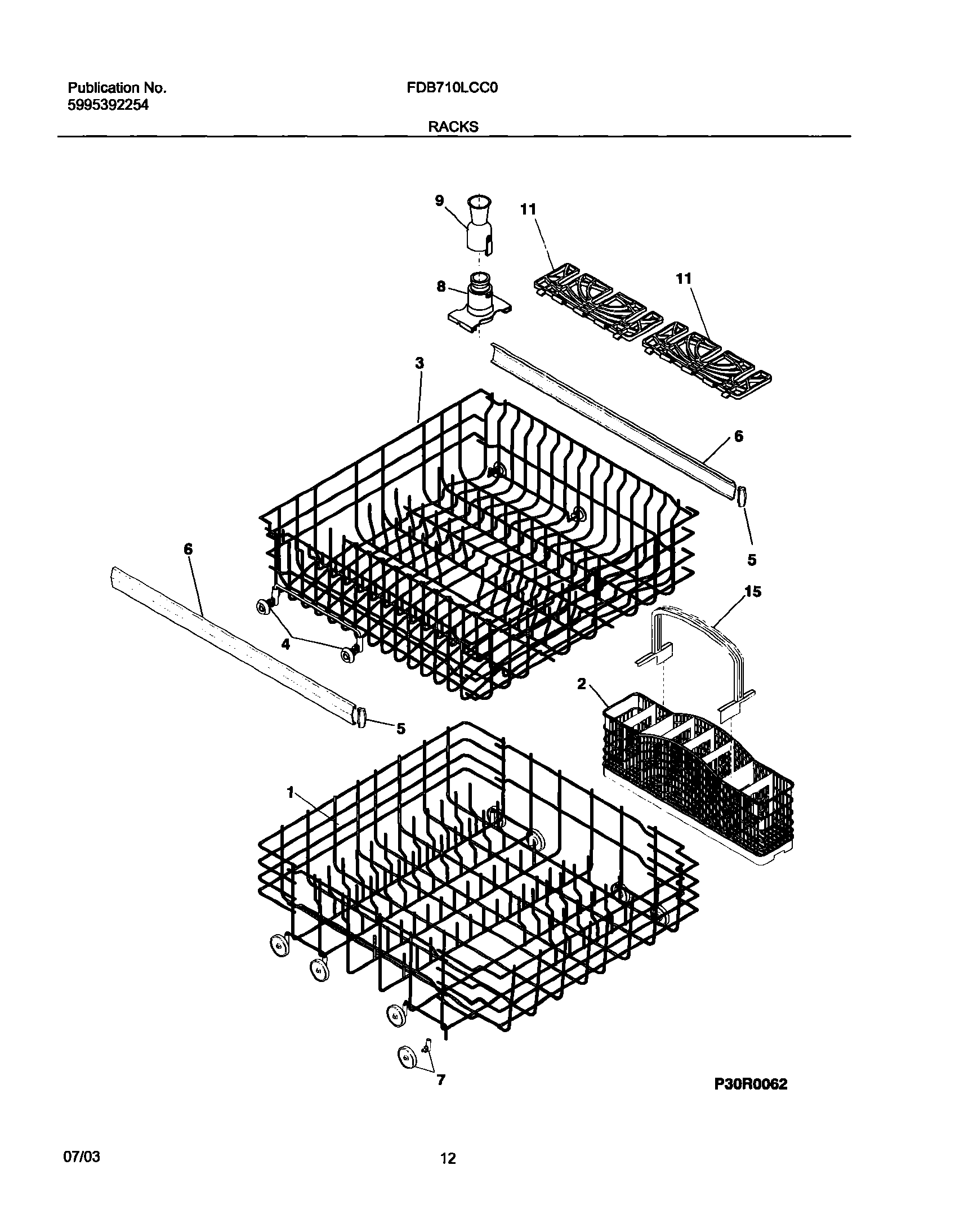 Publication No.
5995392254

FDB710LCC0

RACKS

9
11
8
11
3
6
5
6
15
4
2
5
1
7

P30R0062

07/03

12