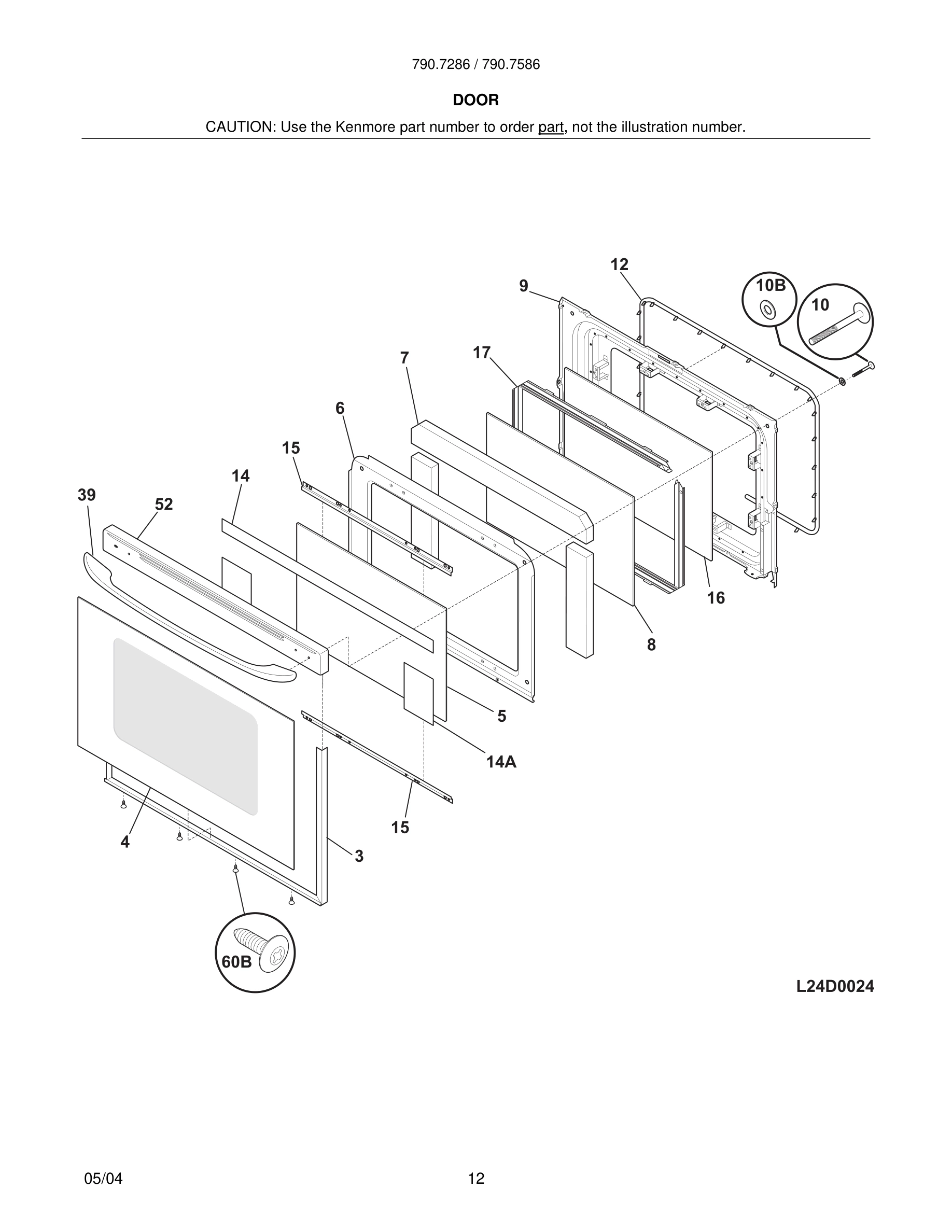 790.7286 / 790.7586

DOOR

CAUTION: Use the Kenmore part number to order part, not the illustration number.

12
9
10B
10
7
17
6
15
14
39
52
16
8
5
14A
15
4
3
60B

L24D0024

05/04

12