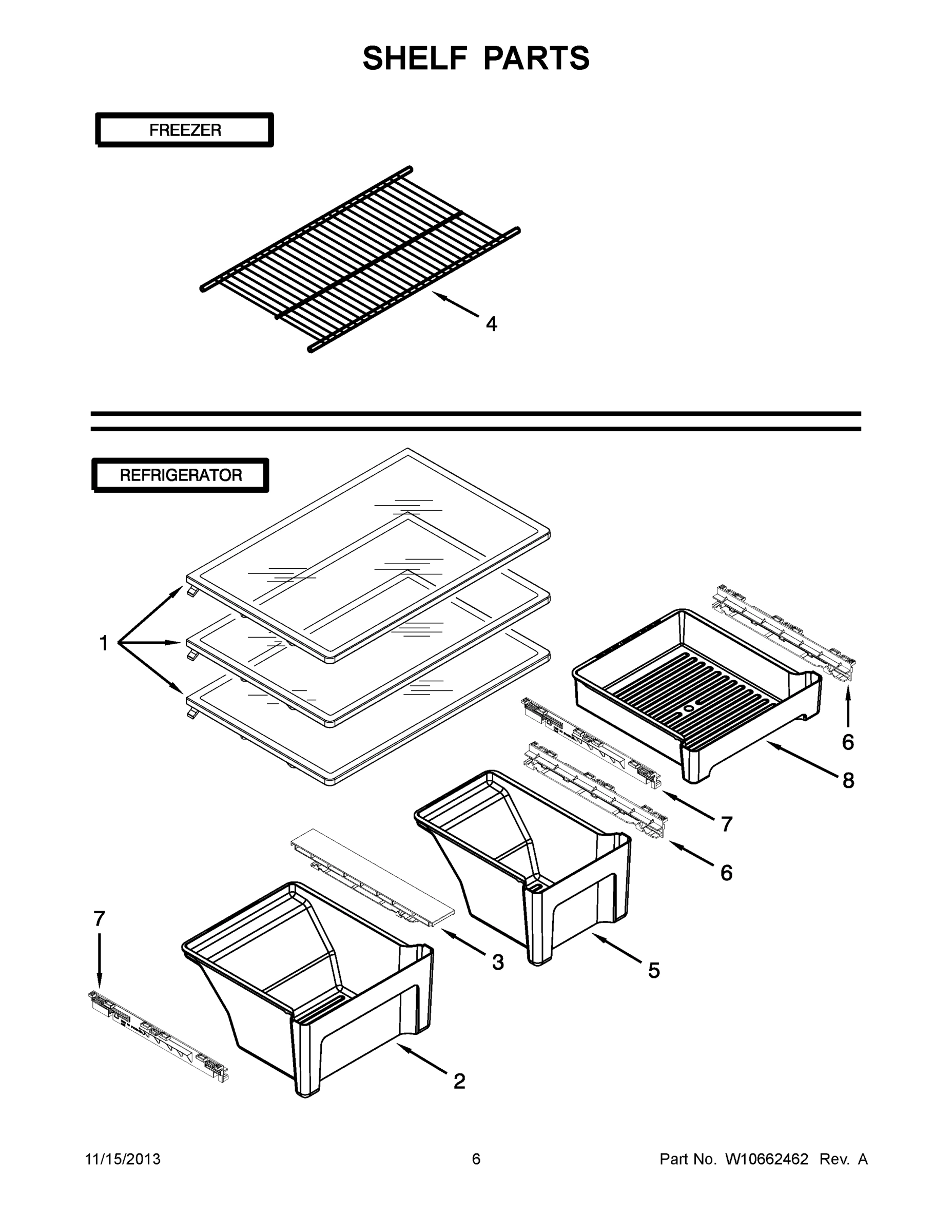 SHELF PARTS

FREEZER

4

REFRIGERATOR

1

6

8

7

6

7

3

5

2

11/15/2013

6

Part No. W10662462 Rev. A