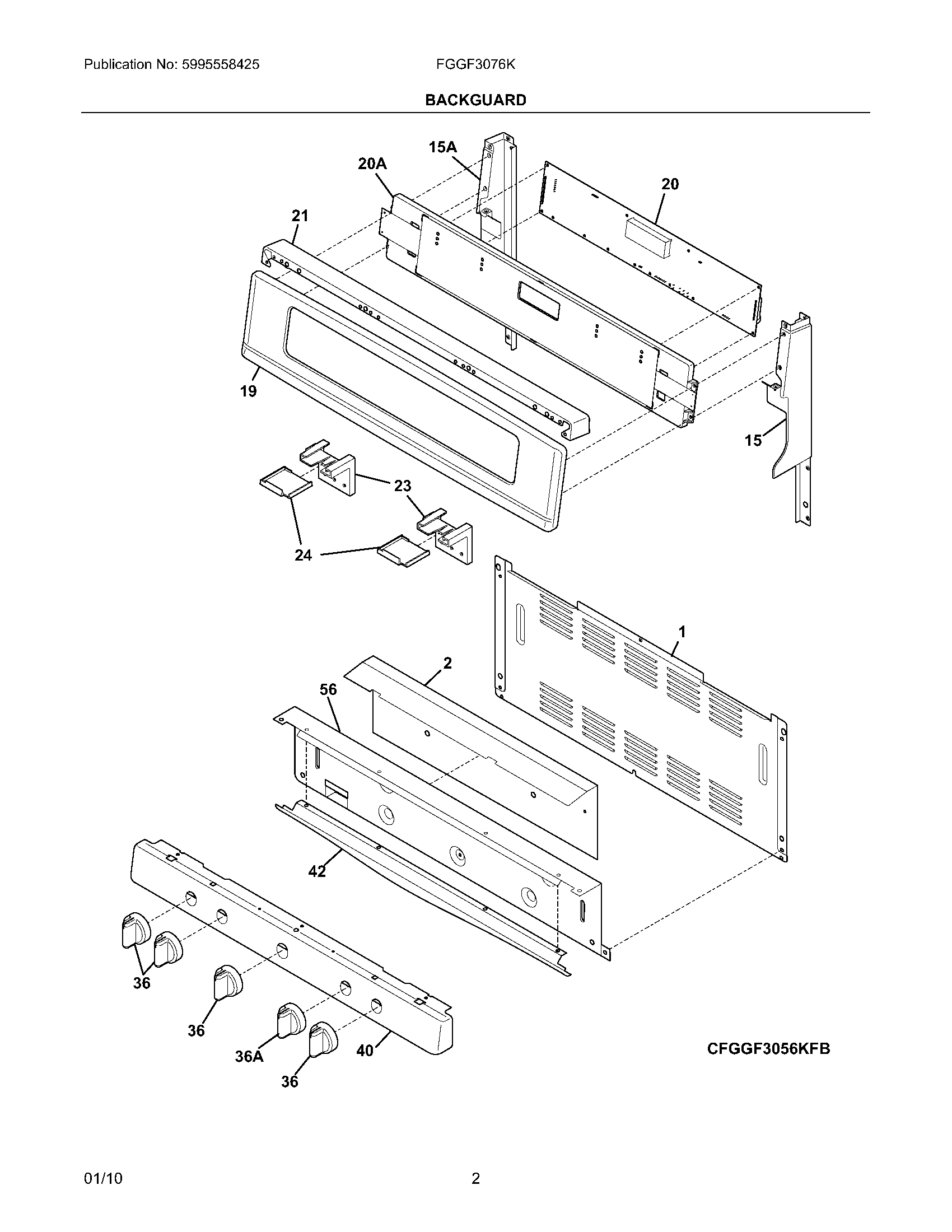 Publication No: 5995558425

FGGF3076K

BACKGUARD

15A

20A

20

21

19

15

23

24

1

2

56

42

36

36

36A

40

36

CFGGF3056KFB

01/10

2