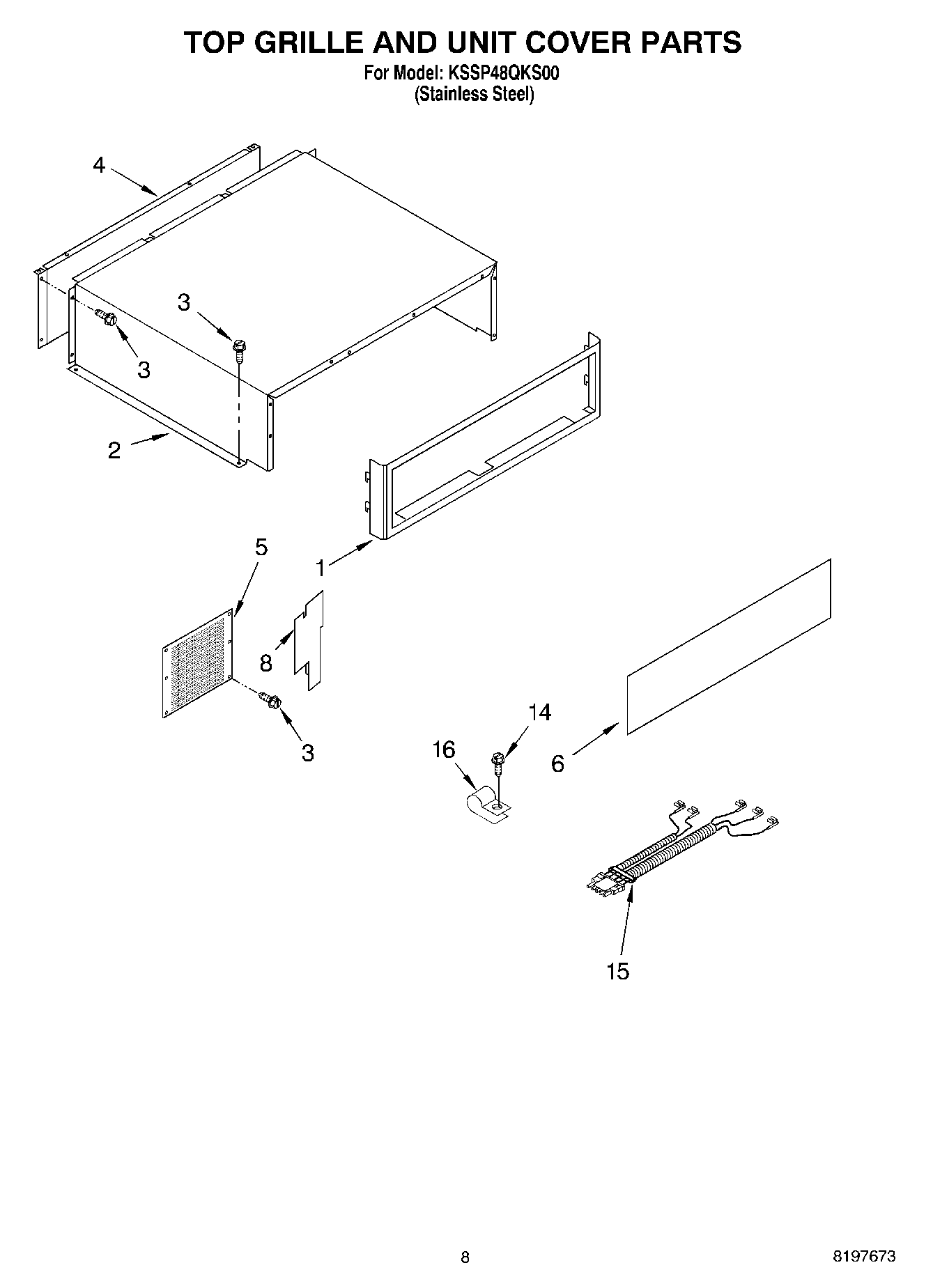 TOP GRILLE AND UNIT COVER PARTS
For Model: KSSP48QKS00
(Stainless Steel)

4
3
3
2
5
1
8
3
14
16
6
15

8

8197673