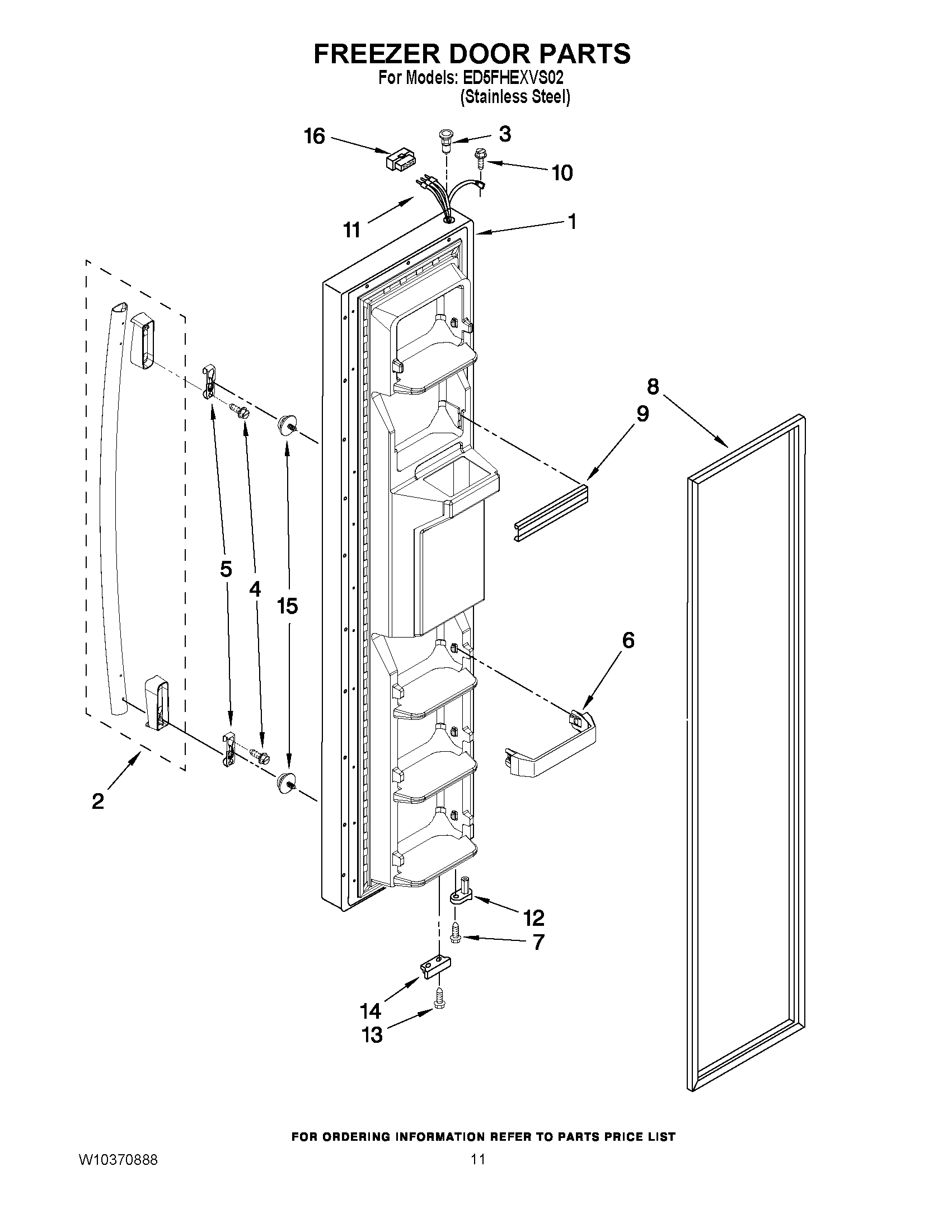 FREEZER DOOR PARTS
For Models: ED5FHEXVS02
(Stainless Steel)

16
3
10
11
1
8
9
5
4
15
6
2
12
7
14
13

FOR ORDERING INFORMATION REFER TO PARTS PRICE LIST

W10370888
11