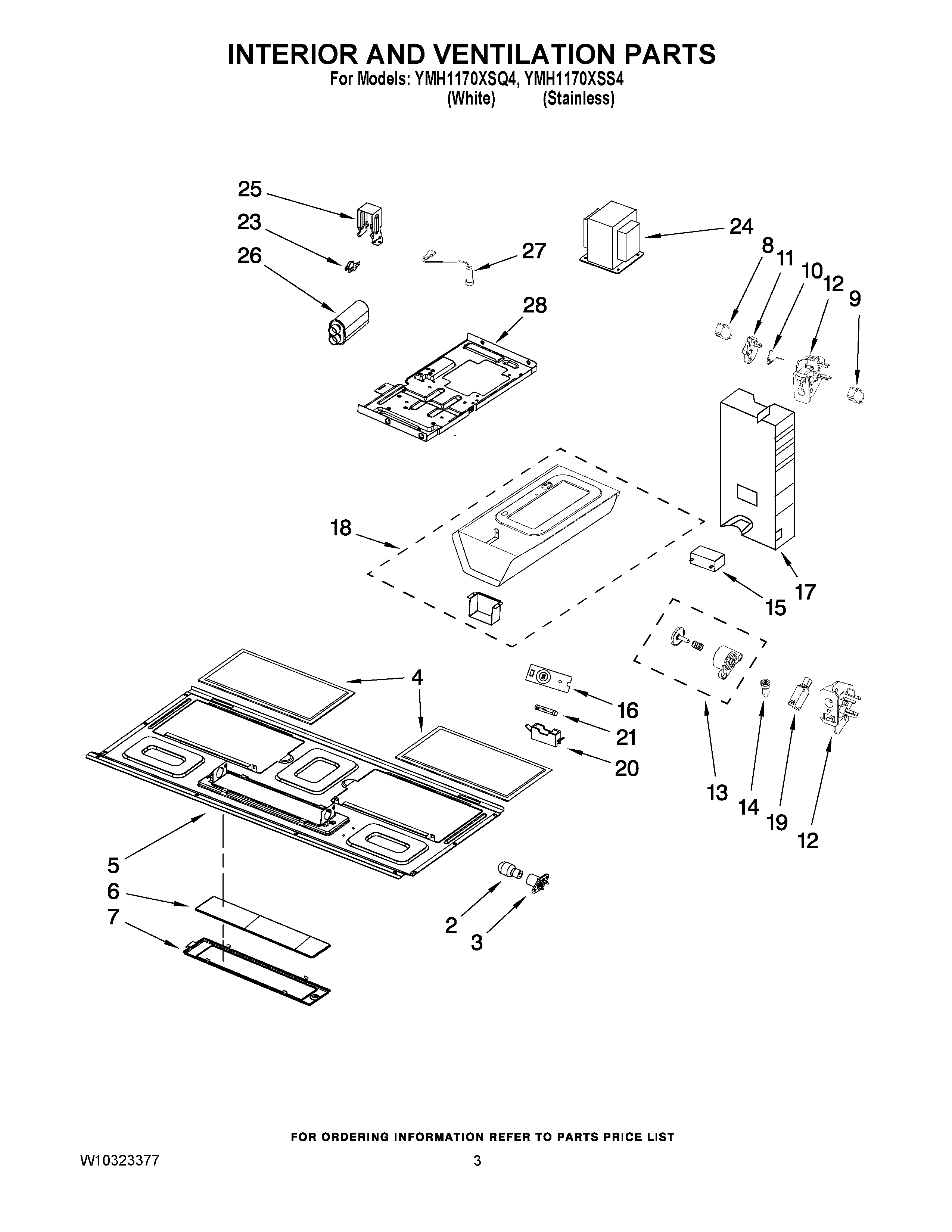 INTERIOR AND VENTILATION PARTS
For Models: YMH1170XSQ4, YMH1170XSS4
(White) (Stainless)

25
23
26
27
24
8
11
10
12
9
28
18
17
15
4
16
21
20
13
14
19
12
5
6
7
2
3

FOR ORDERING INFORMATION REFER TO PARTS PRICE LIST

W10323377

3