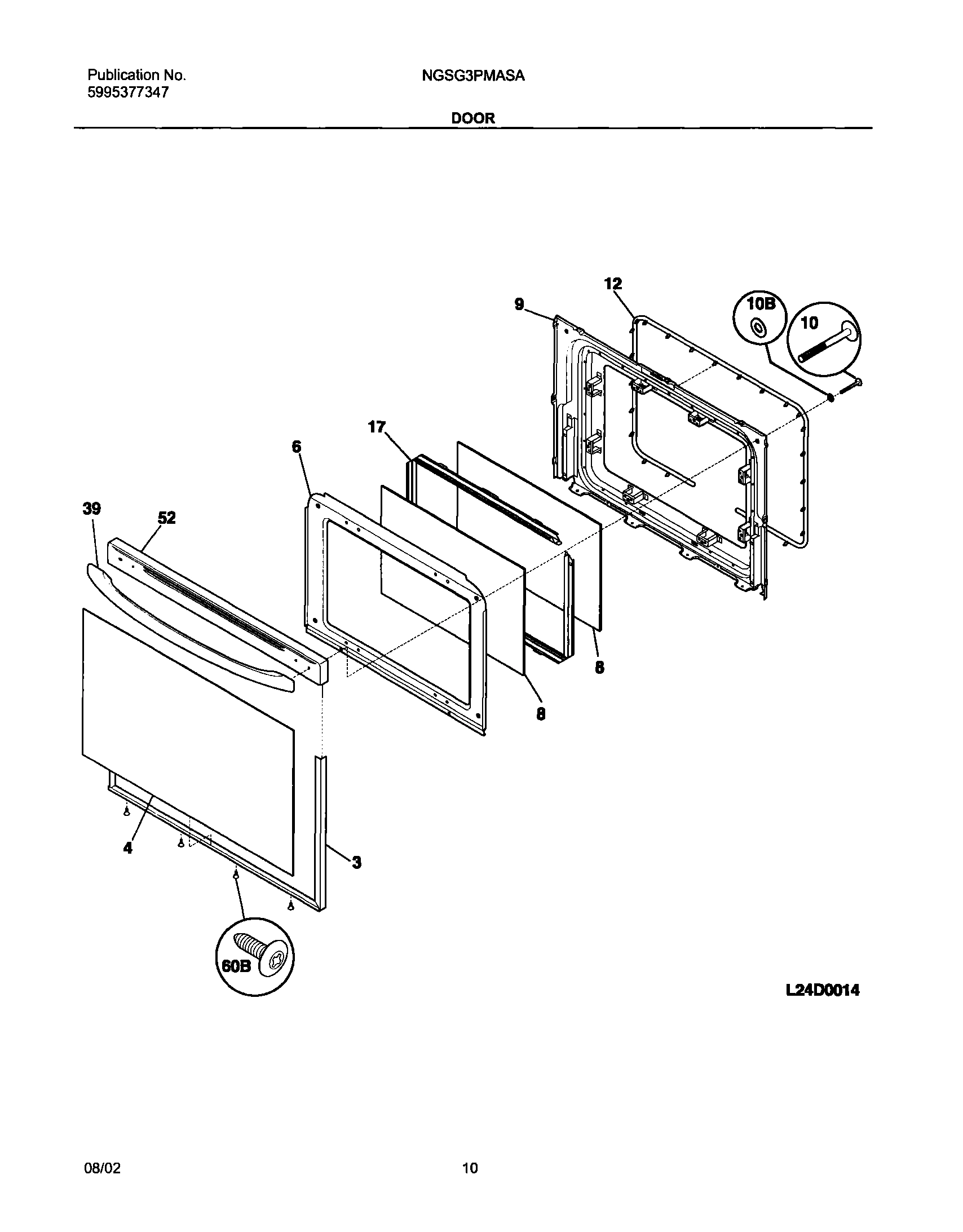 Publication No.
5995377347

NGSG3PMASA

DOOR

12
9
10B
10
17
6
39
52
8
8
4
3
60B

L24D0014

08/02

10