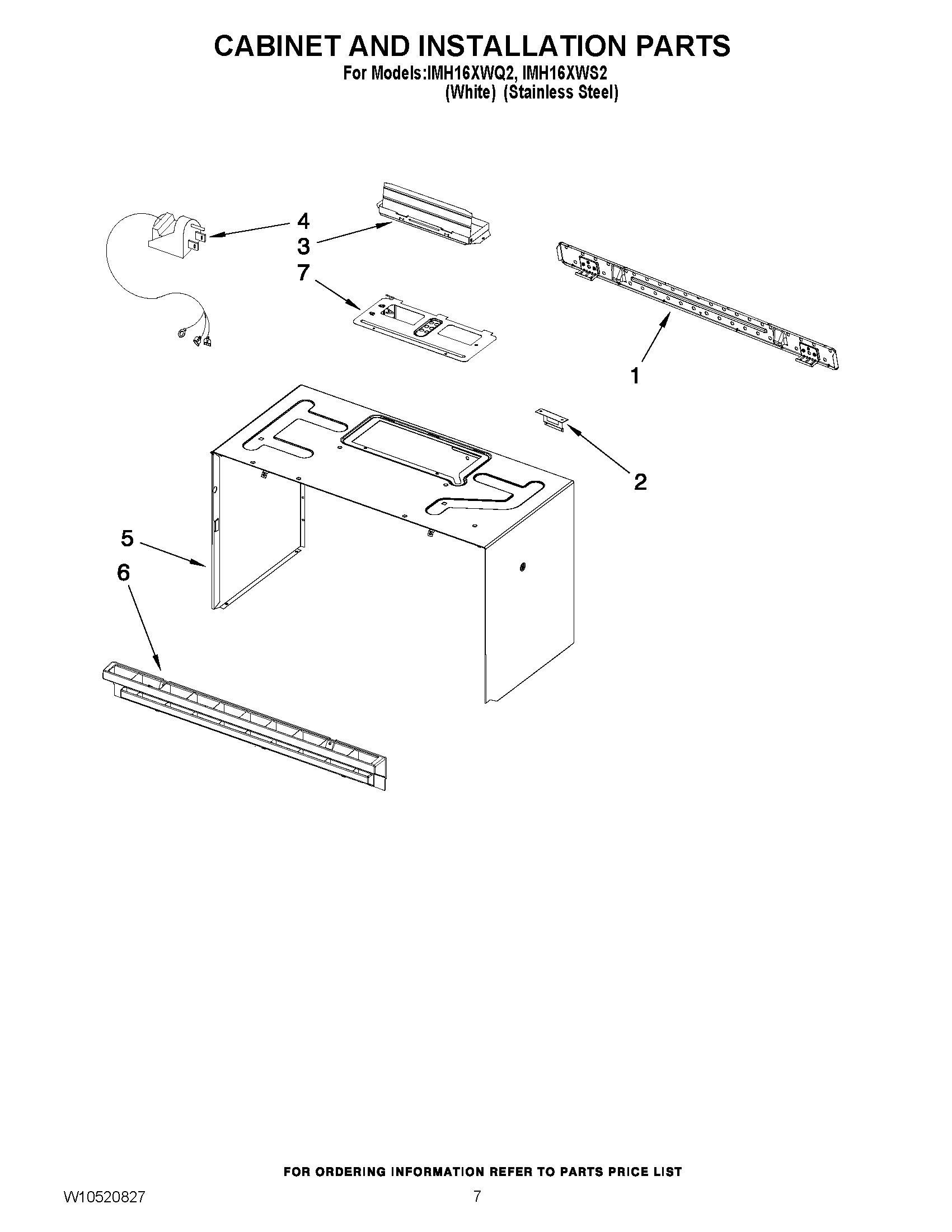 CABINET AND INSTALLATION PARTS
For Models:IMH16XWQ2, IMH16XWS2
(White) (Stainless Steel)

4
3
7
1
2
5
6

FOR ORDERING INFORMATION REFER TO PARTS PRICE LIST

W10520827

7