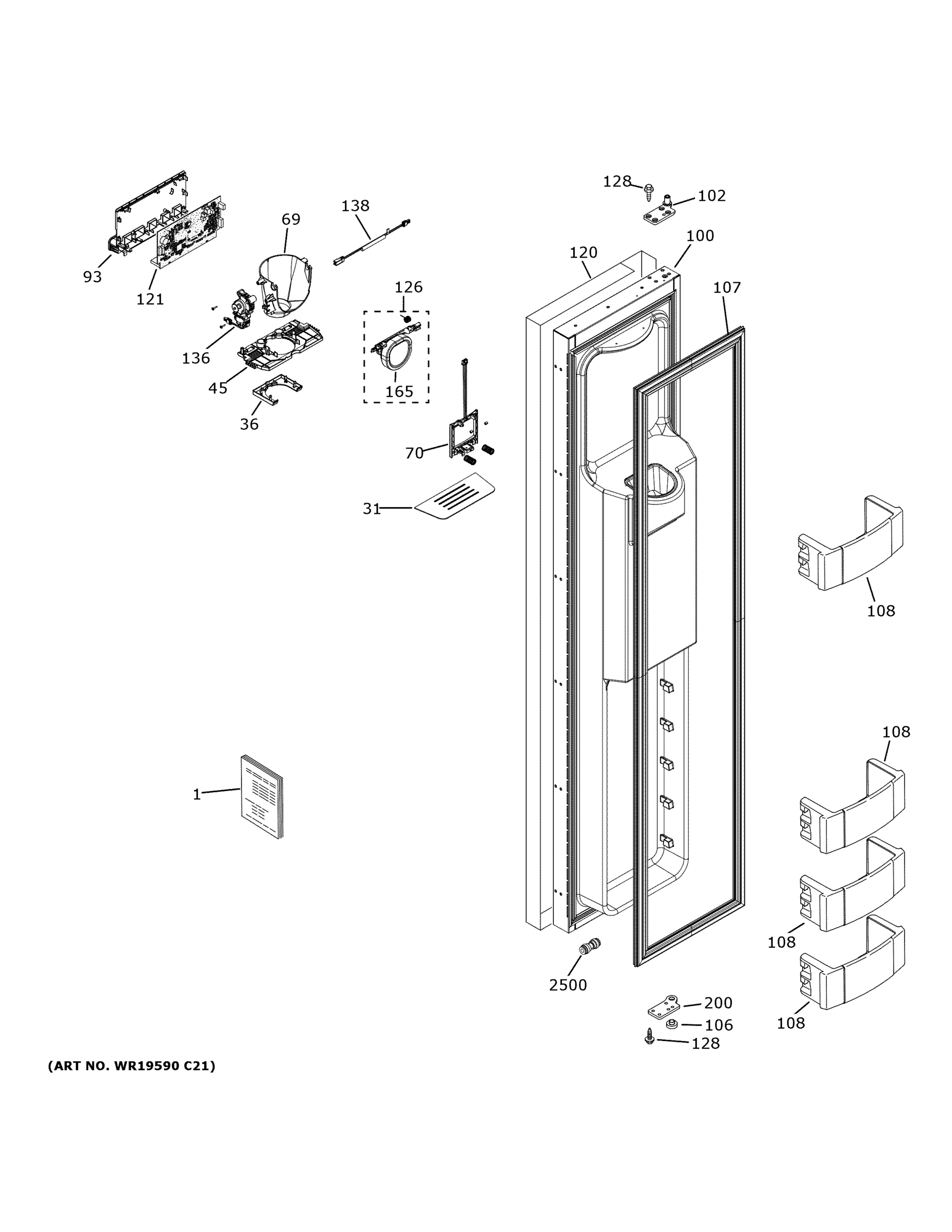 128
102
138
69
100
120
93
121
126
107
136
45
165
36
70
31
108
108
1
108
2500
200
106
128
108
(ART NO. WR19590 C21)