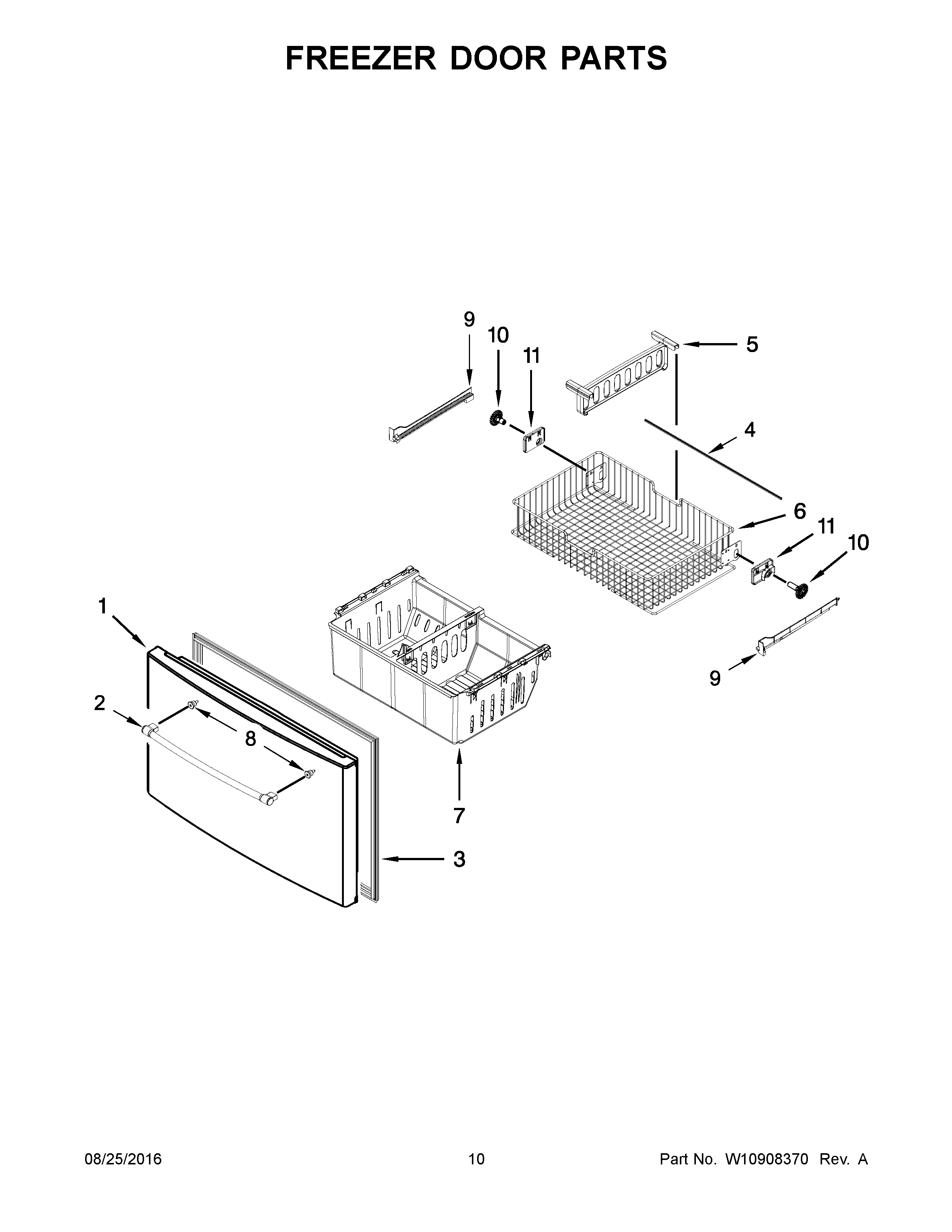 FREEZER DOOR PARTS

9
10
11
5
4
6
11
10
1
9
2
8
7
3

08/25/2016
10
Part No. W10908370 Rev. A