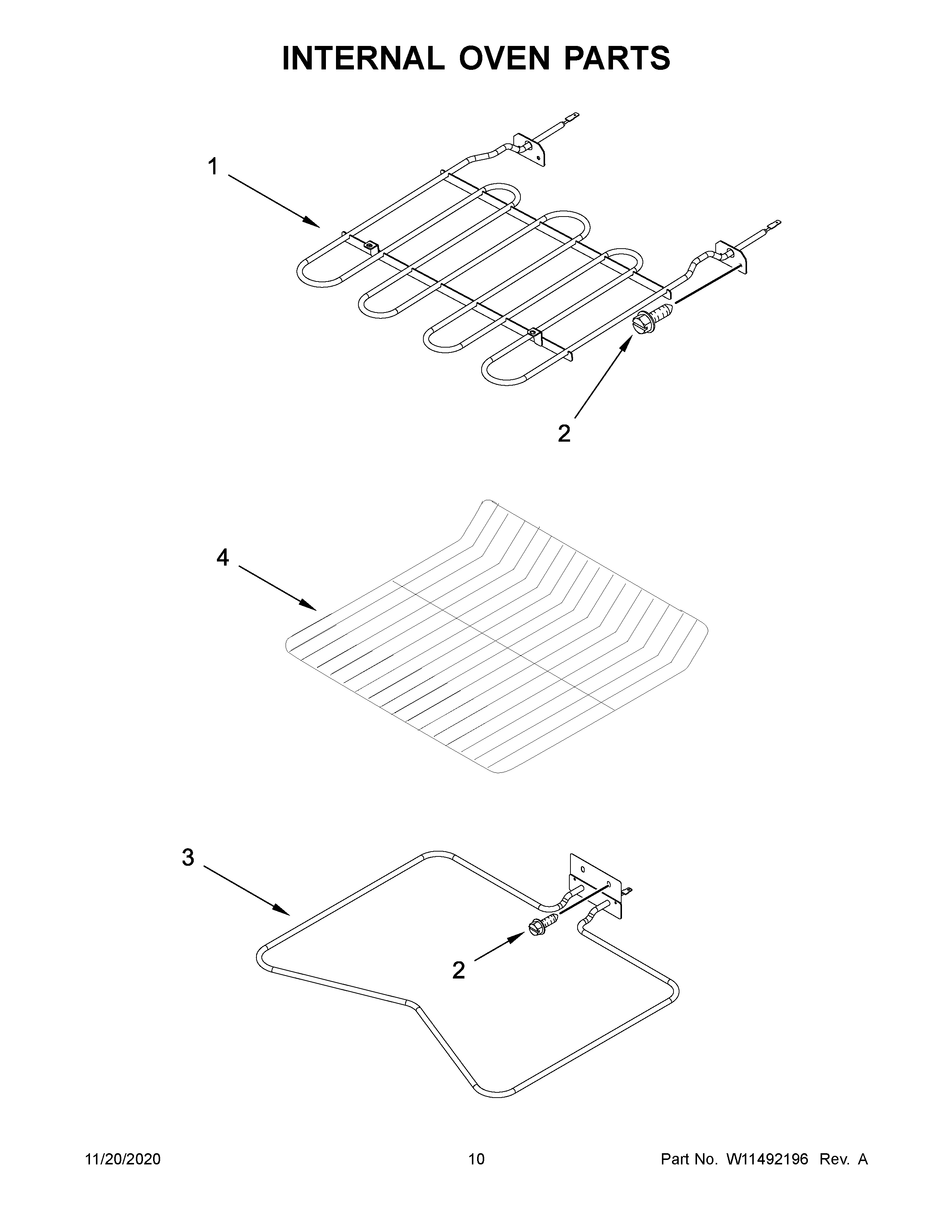 INTERNAL OVEN PARTS

1

2

4

3

2

11/20/2020

10

Part No. W11492196 Rev. A