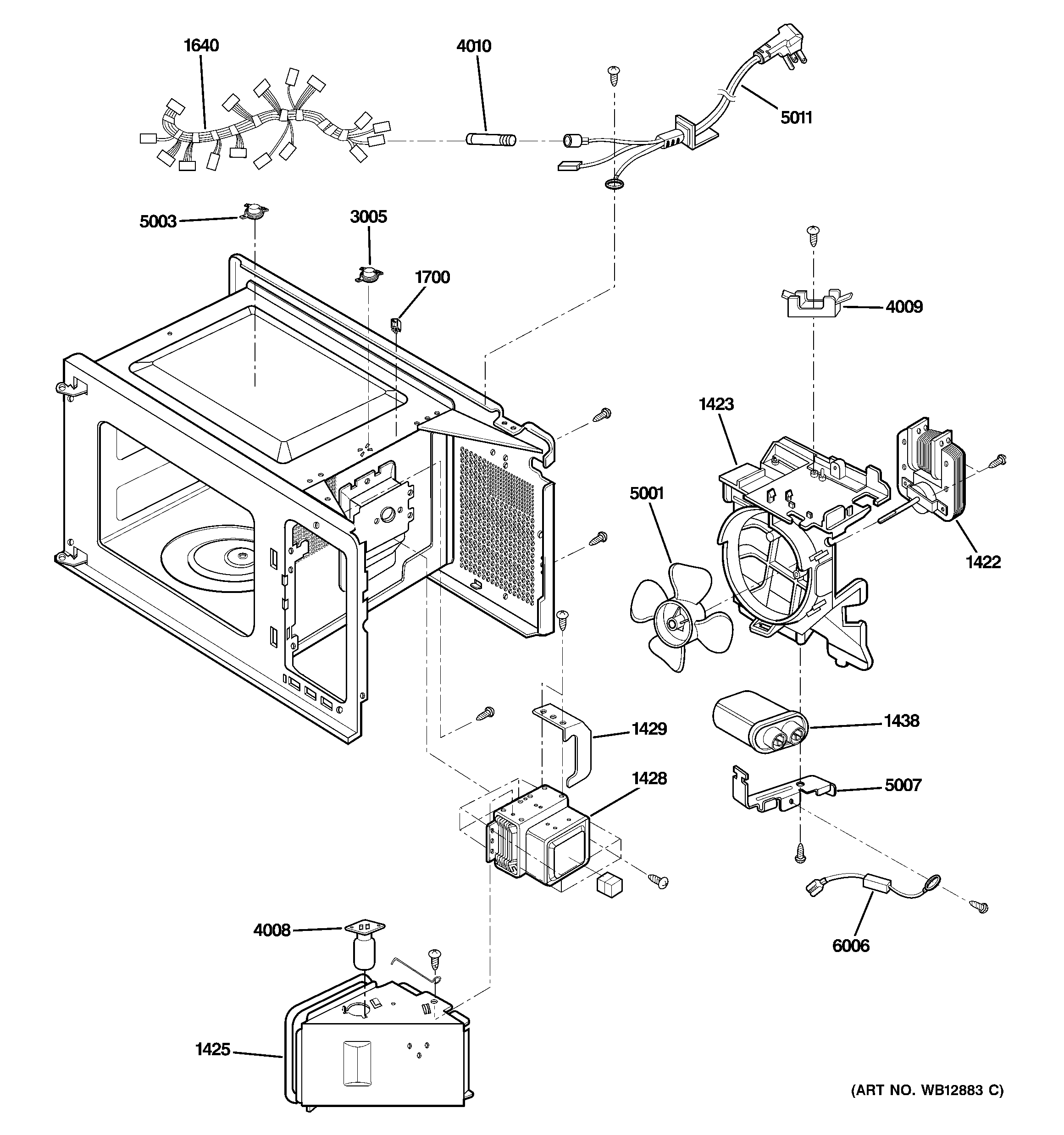 1640
4010
5011
5003
3005
1700
4009
1423
5001
1422
1429
1438
1428
5007
4008
6006
1425
(ART NO. WB12883 C)