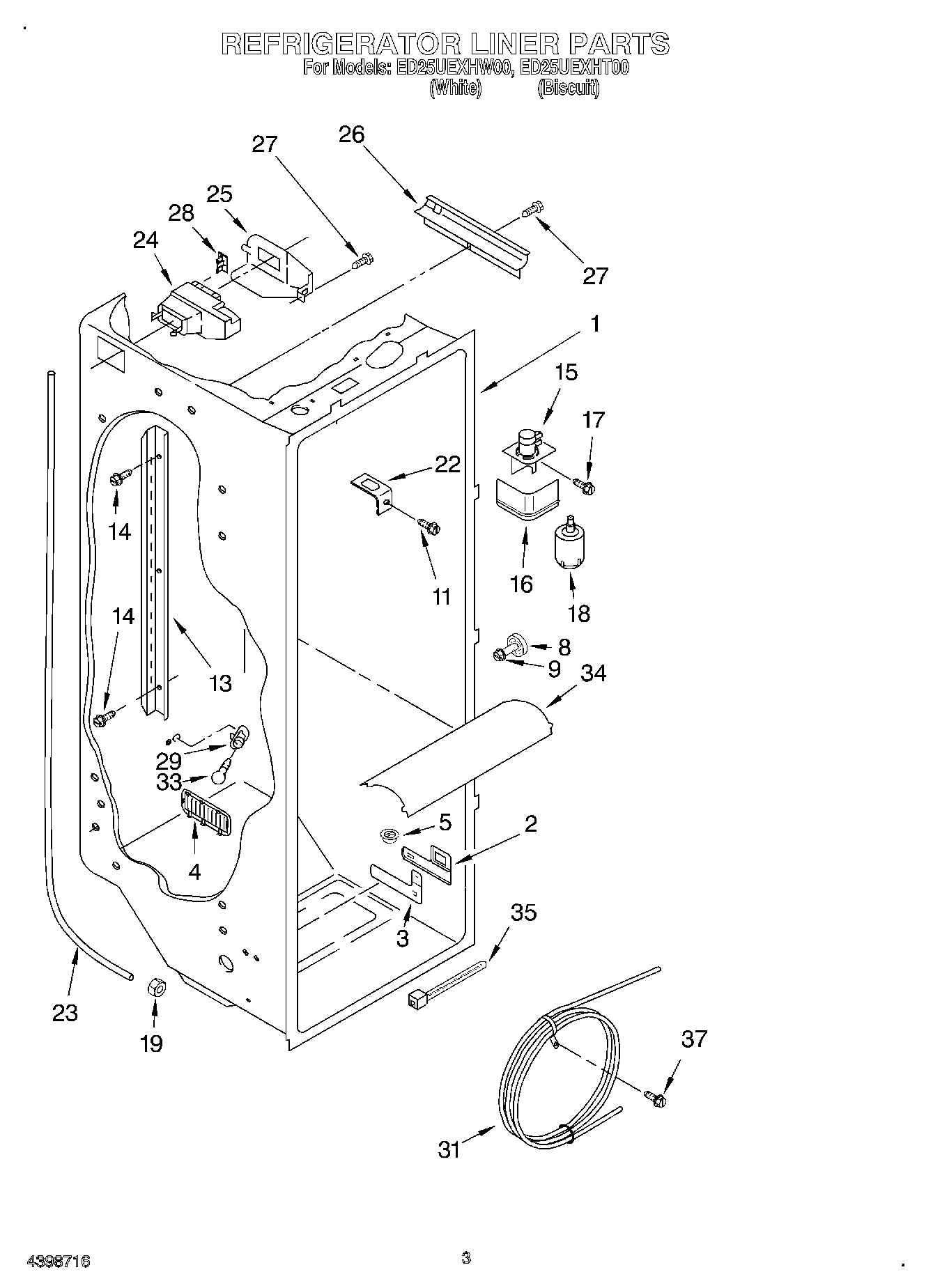 REFRIGERATOR LINER PARTS
For Models: ED25UEXHW00, ED25UEXHT00
(White) (Biscuit)

27
26
25
28
24
27
1
15
17
22
14
11
16
18
14
13
8
9
34
29
33
5
2
4
3
35
23
19
37
31

4398716
3