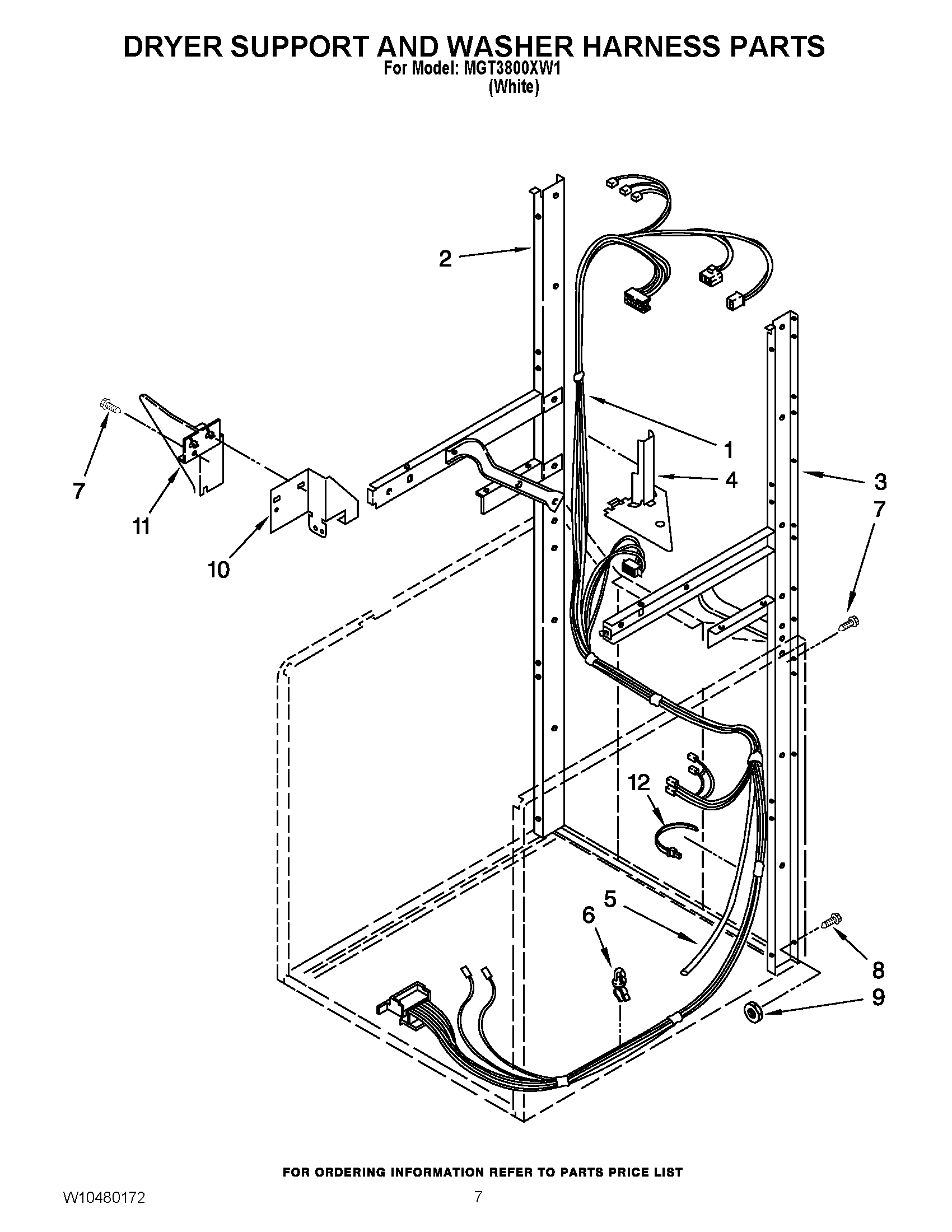 DRYER SUPPORT AND WASHER HARNESS PARTS
For Model: MGT3800XW1
(White)

2

1

4

3

7

7

11

10

12

5

6

8

9

FOR ORDERING INFORMATION REFER TO PARTS PRICE LIST

W10480172

7