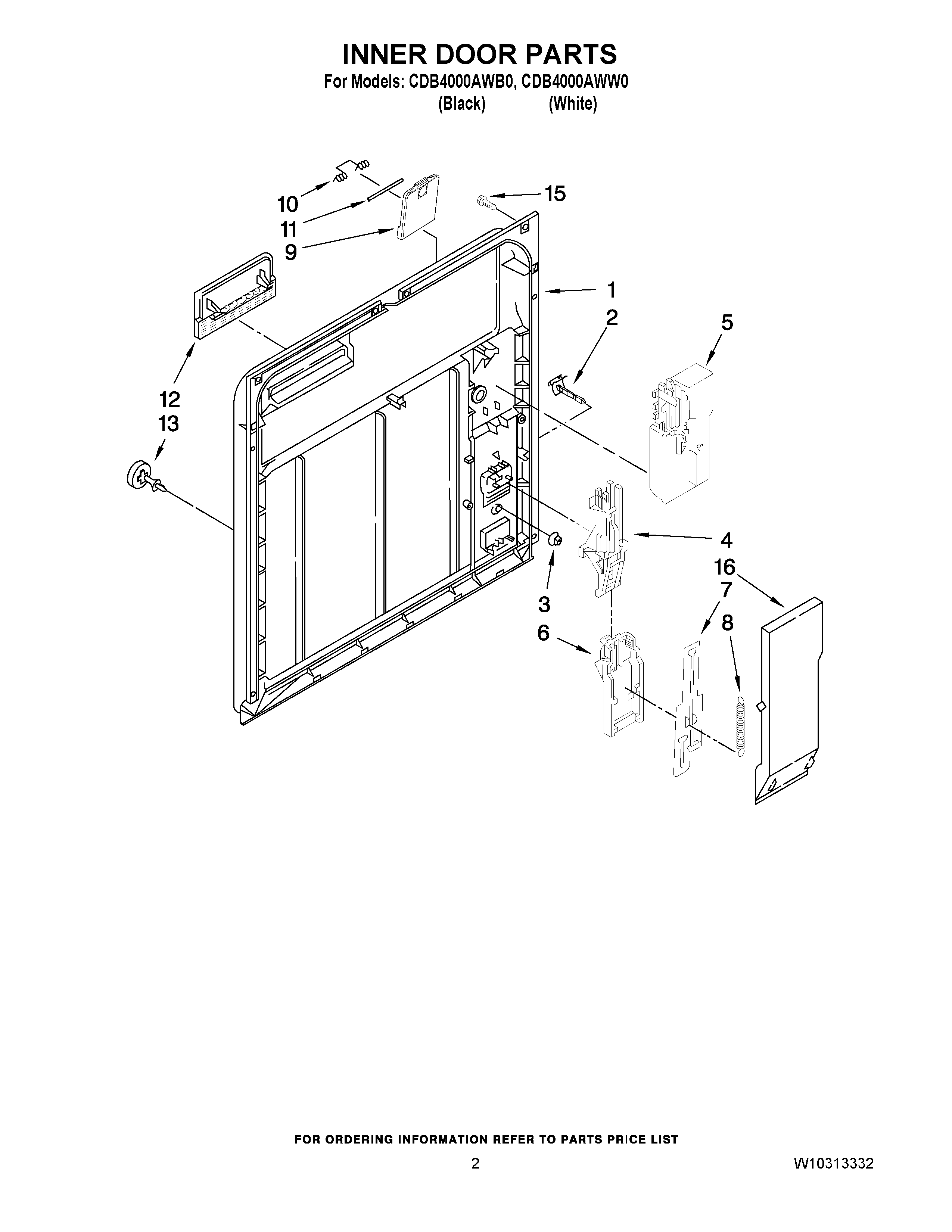 INNER DOOR PARTS

For Models: CDB4000AWB0, CDB4000AWW0
(Black) (White)

10
11
9
15
1
2
5
12
13
4
16
7
8
3
6

FOR ORDERING INFORMATION REFER TO PARTS PRICE LIST

2

W10313332