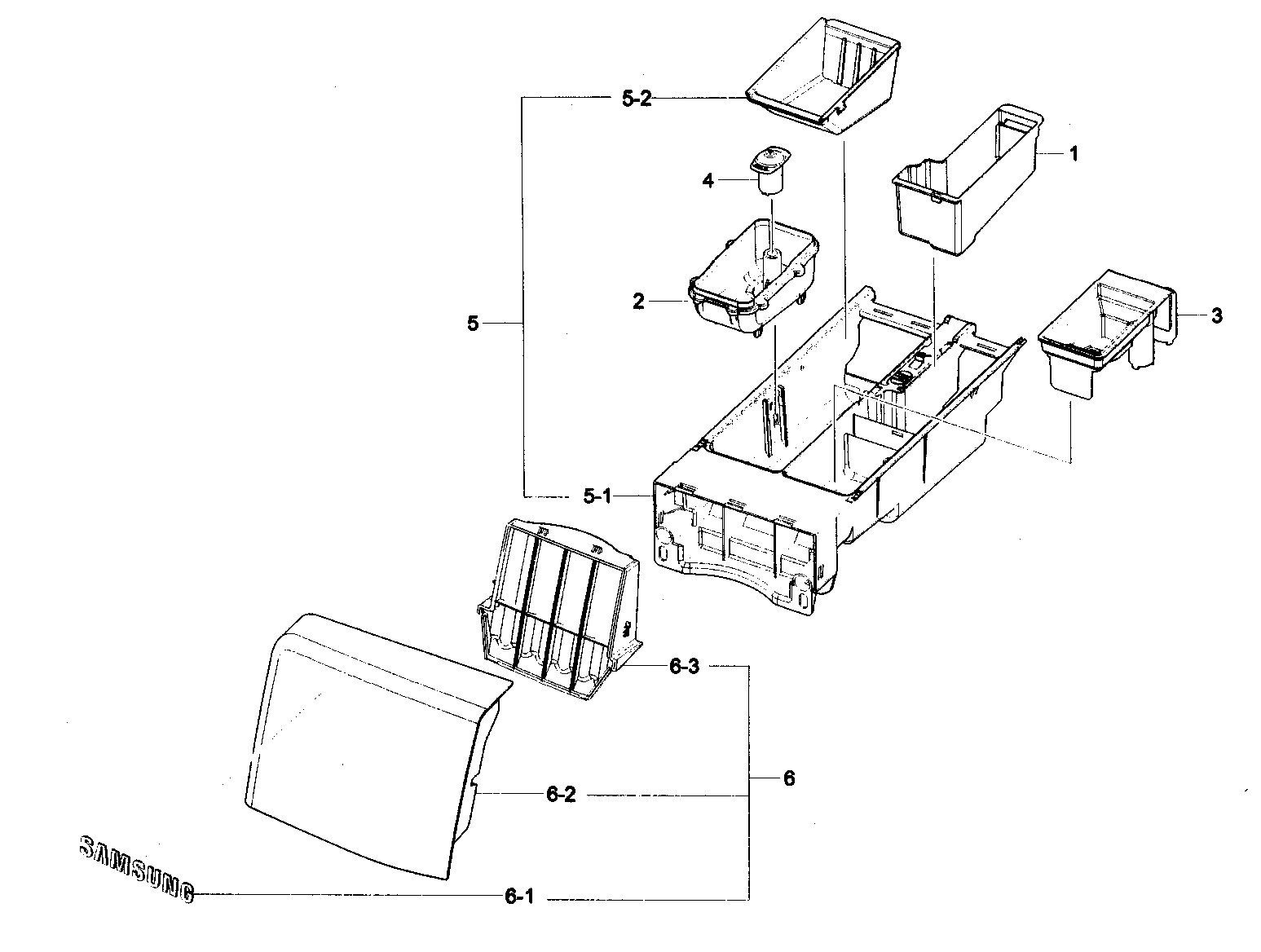 5-2

1

4

2

5

3

5-1

6-3

6

6-2

SAMSUNG

6-1