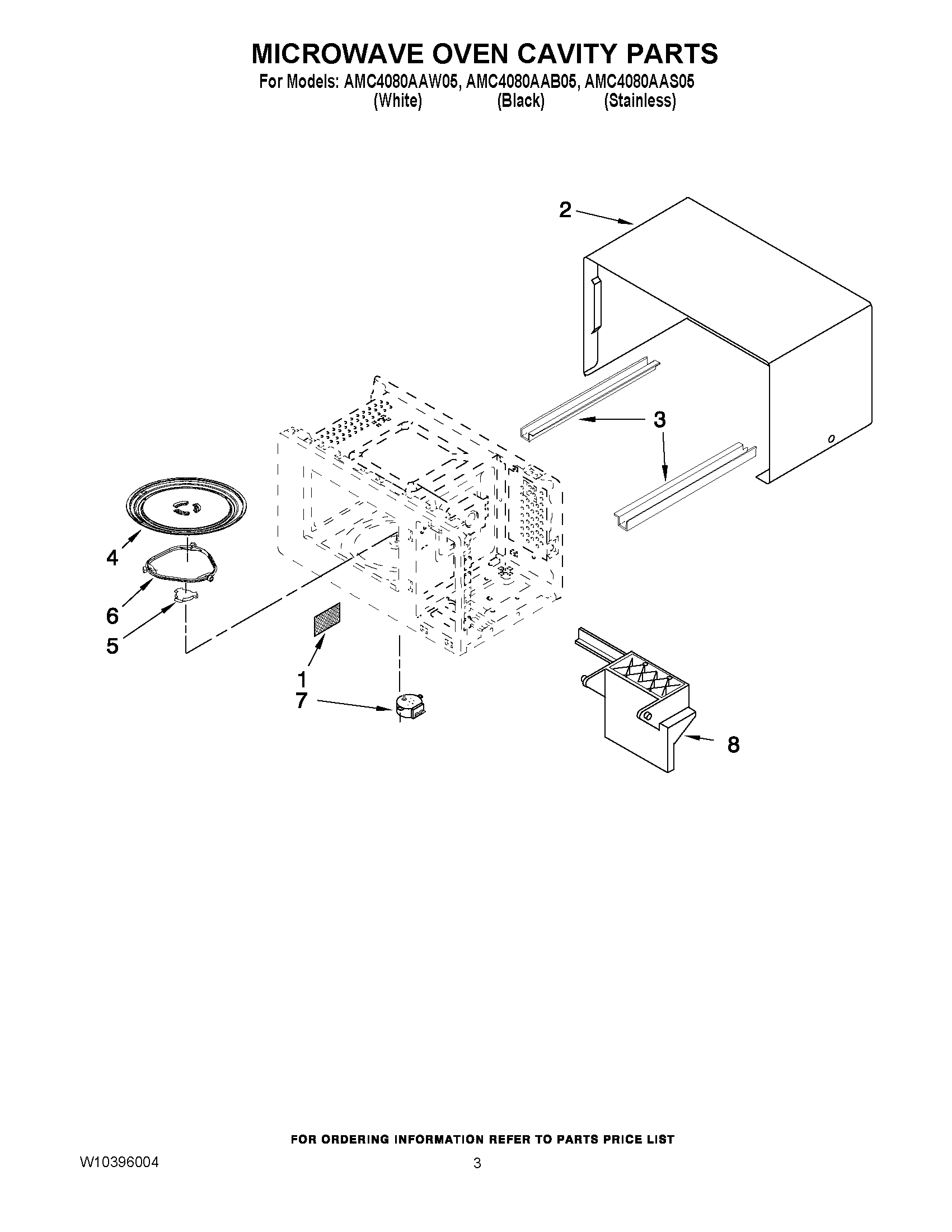 MICROWAVE OVEN CAVITY PARTS

For Models: AMC4080AAW05, AMC4080AAB05, AMC4080AAS05
(White) (Black) (Stainless)

2

3

4

6

5

1

7

8

FOR ORDERING INFORMATION REFER TO PARTS PRICE LIST

W10396004

3