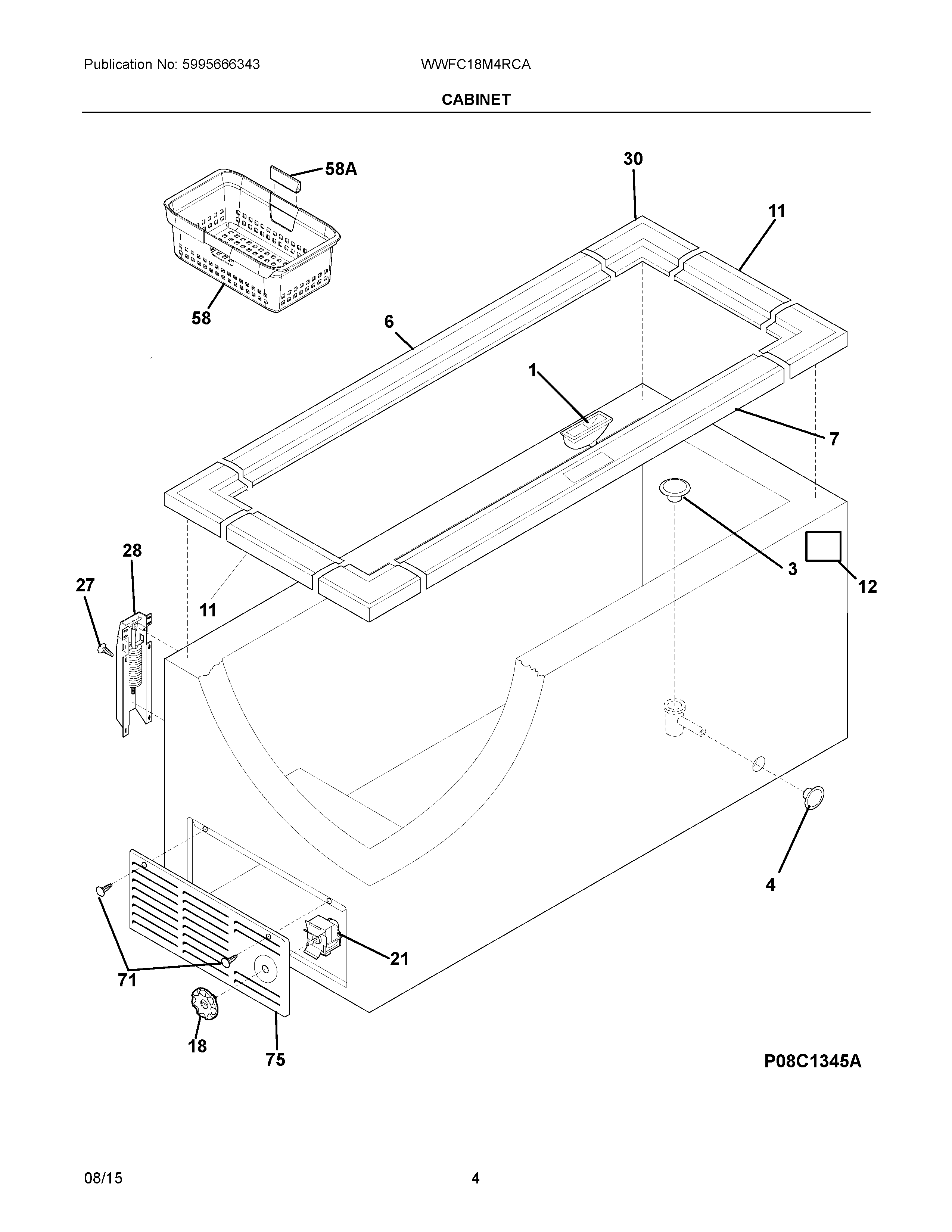 Publication No: 5995666343

WWFC18M4RCA

CABINET

58A

30

11

58

6

1

7

3

12

28

27

11

4

21

71

18

75

P08C1345A

08/15

4