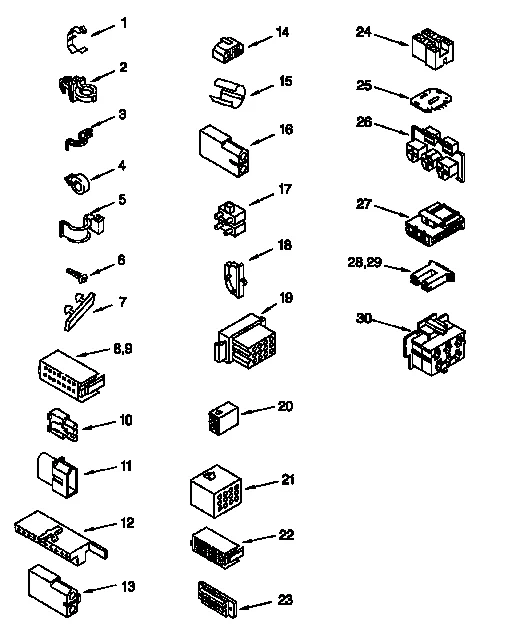 1
2
3
4
5
6
7
8,9
10
11
12
13
14
15
16
17
18
19
20
21
22
23
24
25
26
27
28,29
30