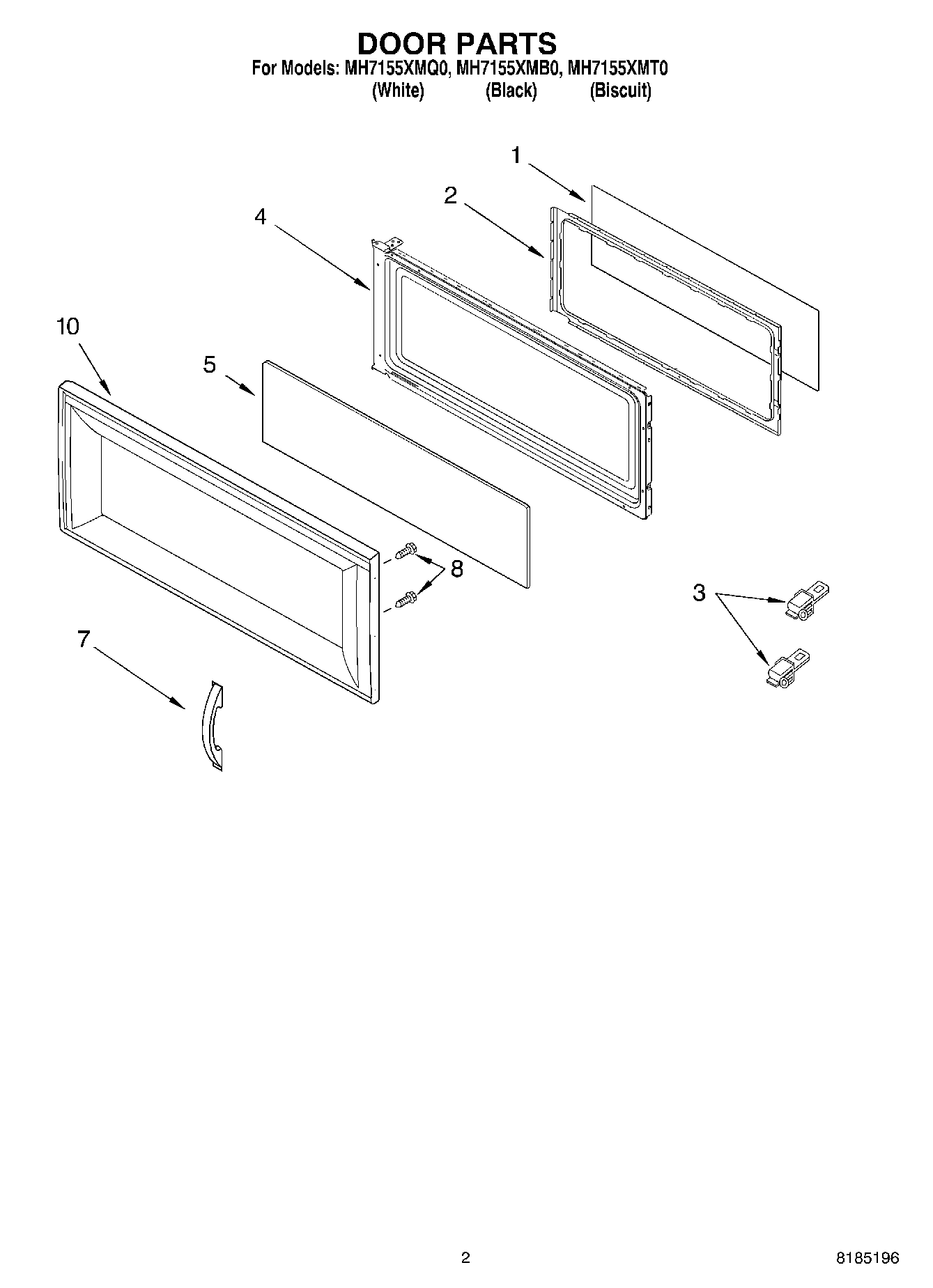 DOOR PARTS

For Models: MH7155XMQ0, MH7155XMB0, MH7155XMT0
(White) (Black) (Biscuit)

1
2
4
10
5
8
3
7

2

8185196