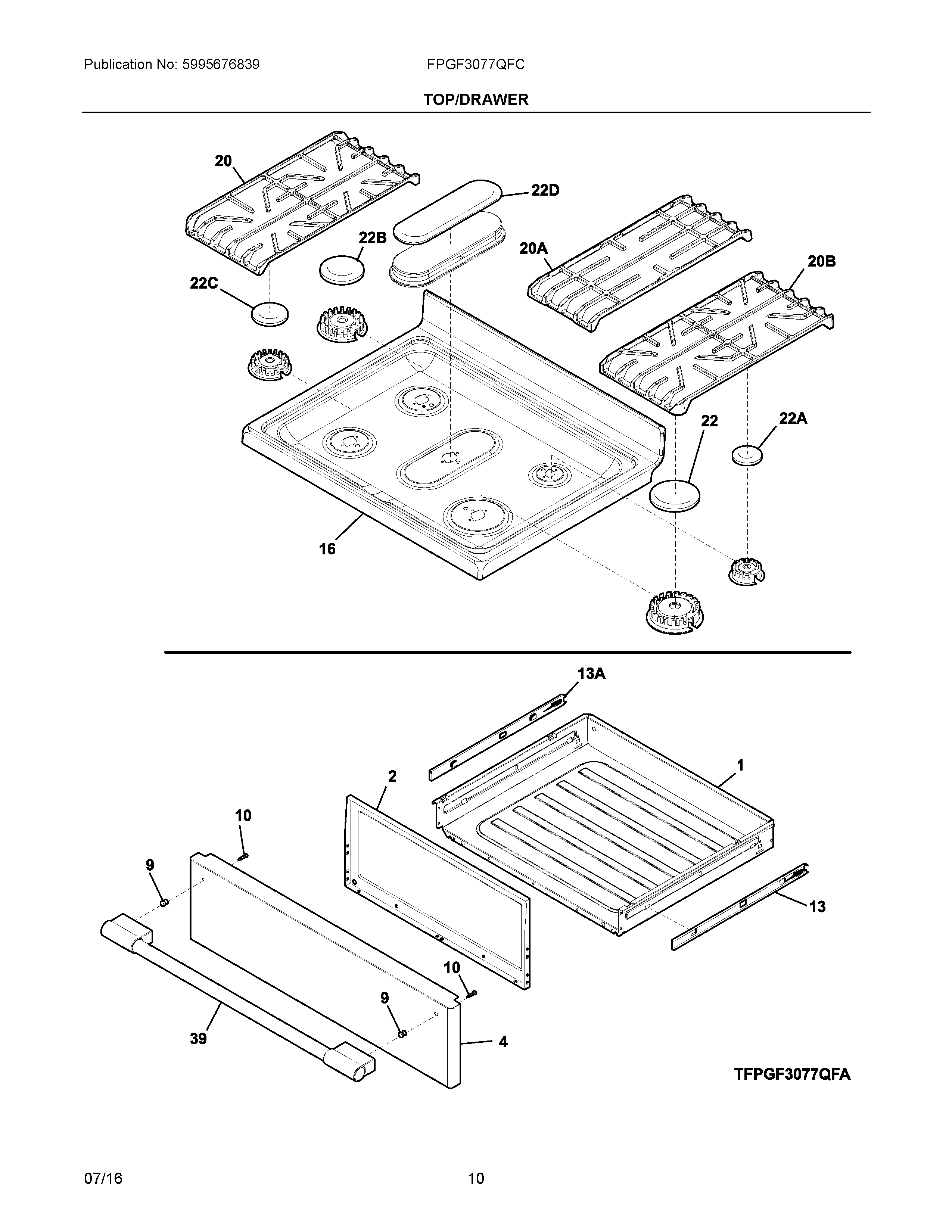 Publication No: 5995676839

FPGF3077QFC

TOP/DRAWER

20

22D

22B

20A

20B

22C

22

22A

16

13A

1

2

10

9

13

10

9

39

4

TFPGF3077QFA

07/16

10