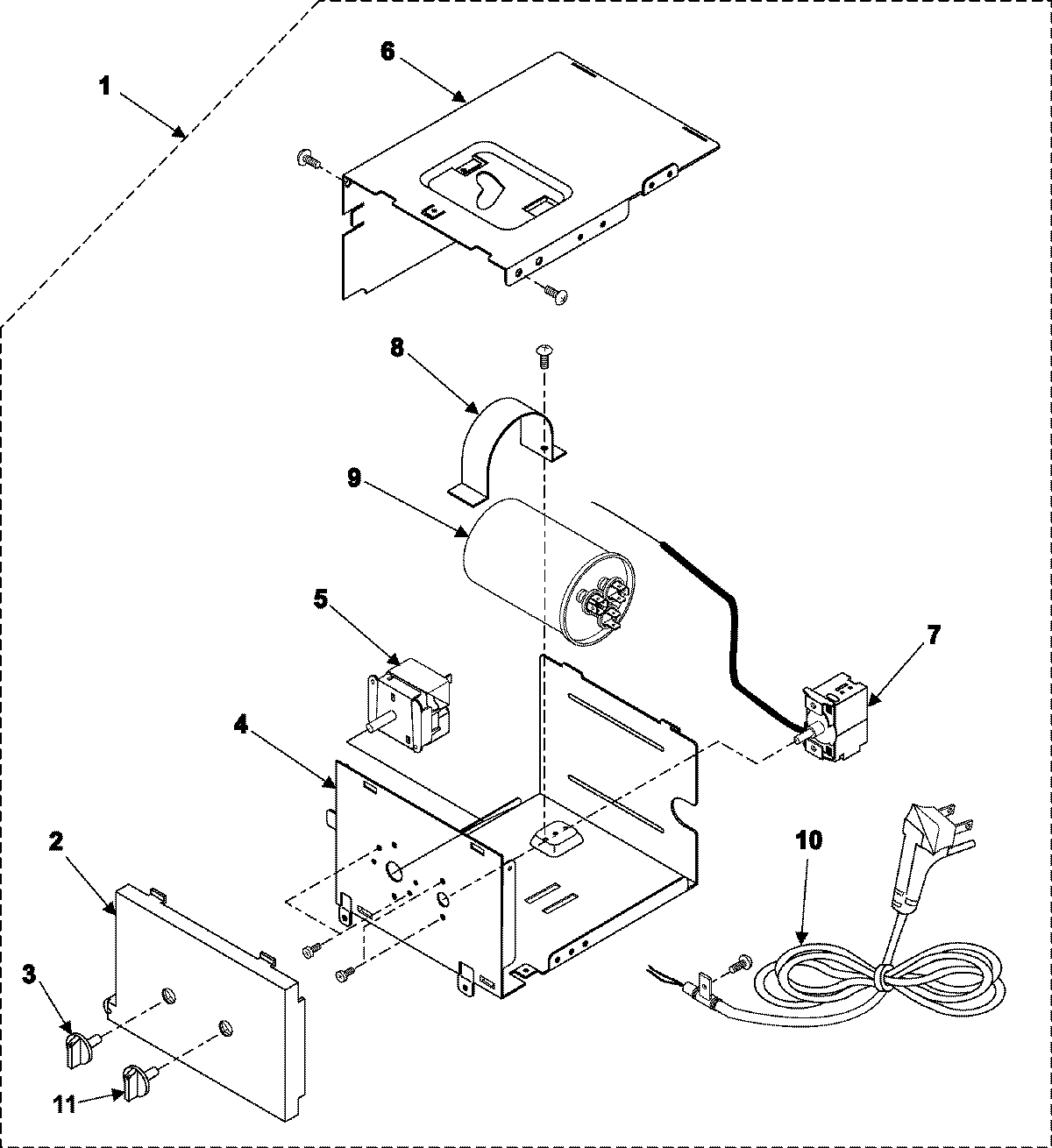 1
6
8
9
5
7
4
2
10
3
11